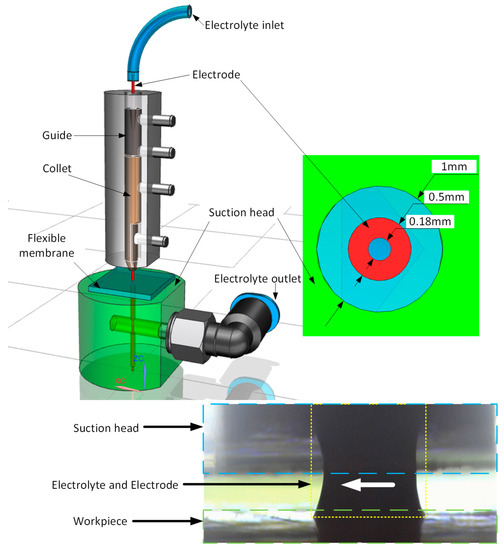 Electrolyte inlet

Electrode

Guide

Collet

Suction head

Flexible membrane

Electrolyte outlet

1mm

0.5mm

0.18mm

ZC

XC

Suction head

Electrolyte and Electrode

Workpiece