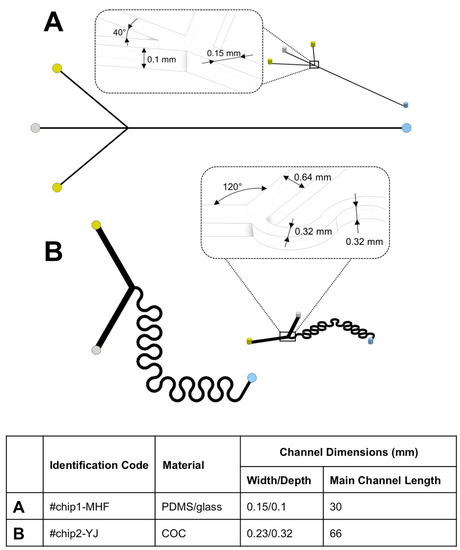 A

40°

0.1 mm

0.15 mm

120°

0.64 mm

0.32 mm

0.32 mm

B

|  | Identification Code | Material | Channel Dimensions (mm) |  |
|---|---|---|---|---|
|  |  |  | Width/Depth | Main Channel Length |
| A | #chip1-MHF | PDMS/glass | 0.15/0.1 | 30 |
| B | #chip2-YJ | COC | 0.23/0.32 | 66 |