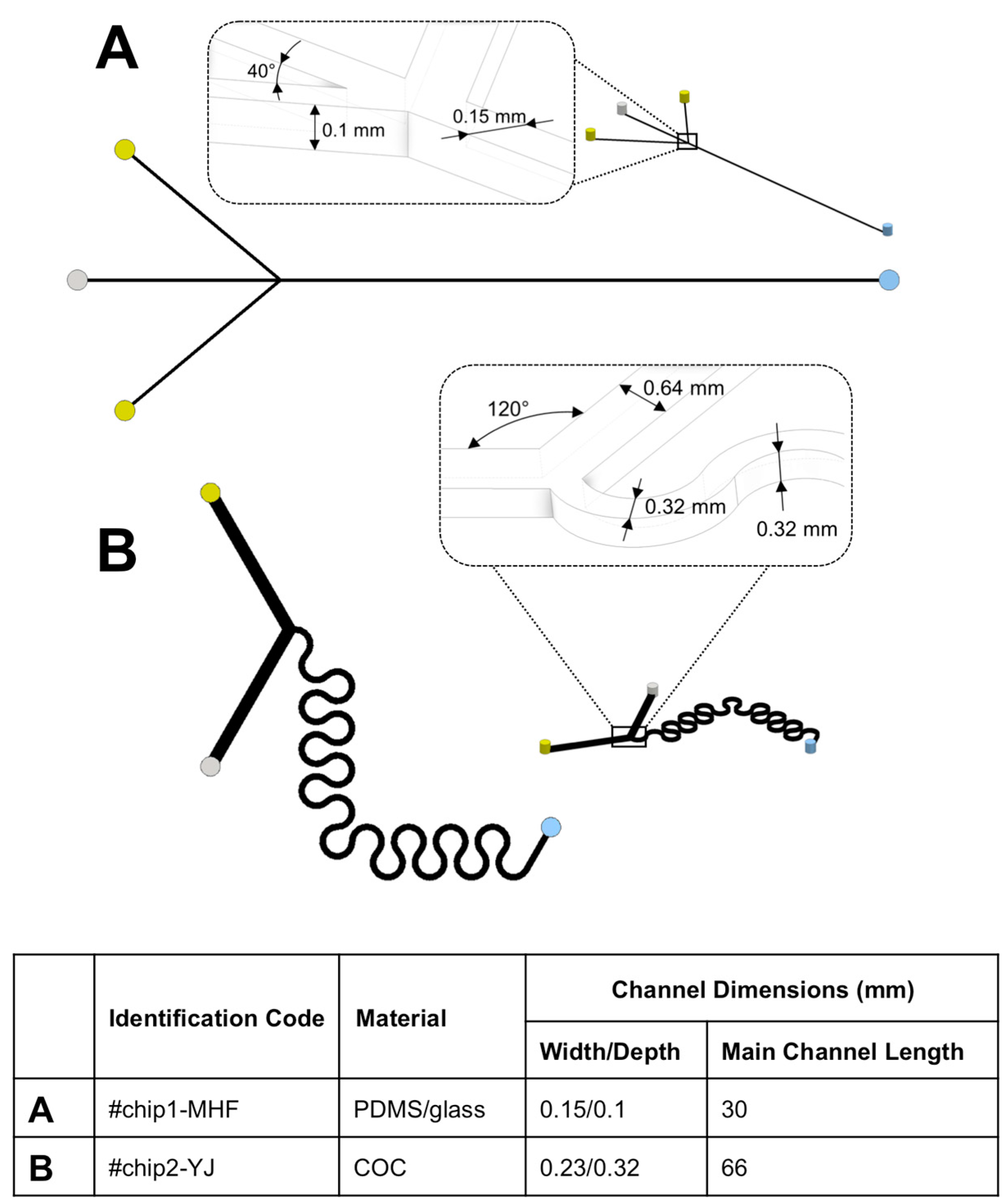 A

40°

0.1 mm

0.15 mm

120°

0.64 mm

0.32 mm

0.32 mm

B

|   | Identification Code | Material | Channel Dimensions (mm) |   |
|---|---|---|---|---|
|   |   |   | Width/Depth | Main Channel Length |
| A | #chip1-MHF | PDMS/glass | 0.15/0.1 | 30 |
| B | #chip2-YJ | COC | 0.23/0.32 | 66 |