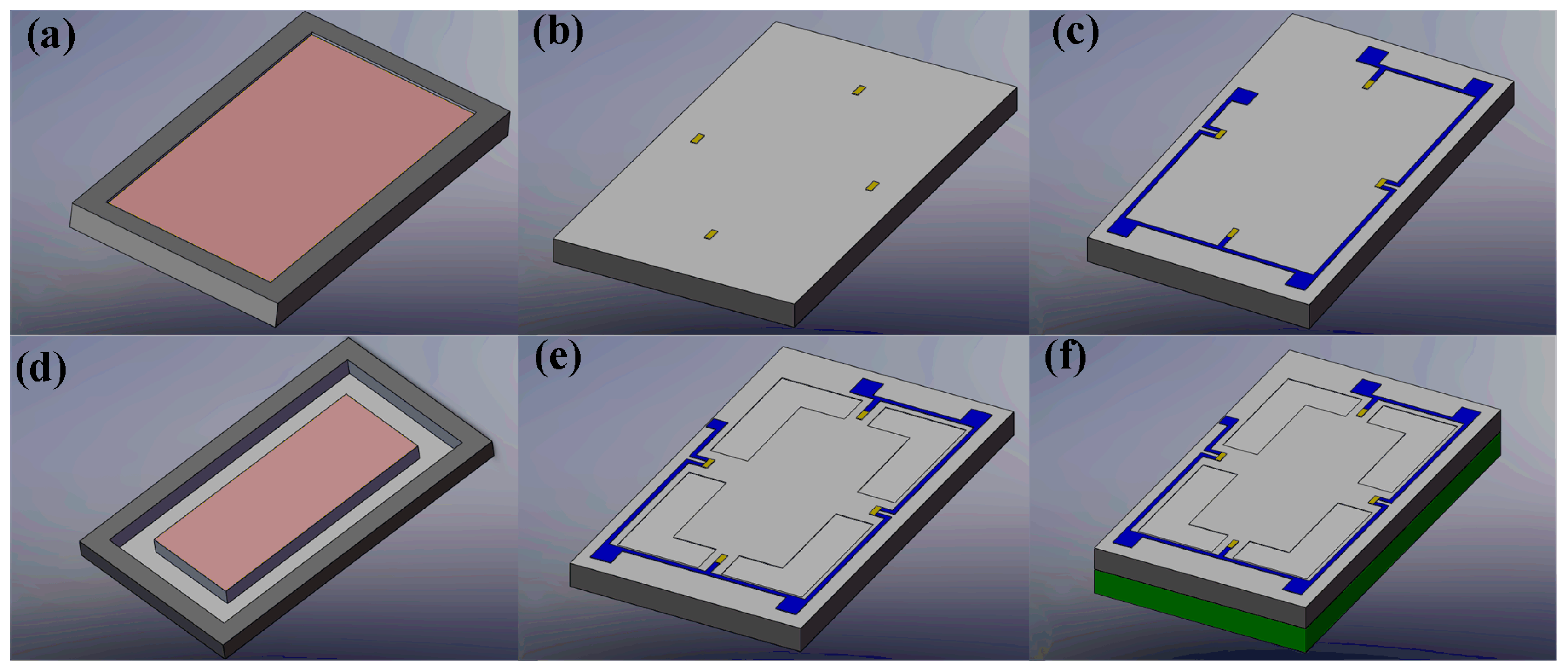 (a)

(b)

(c)

(d)

(e)

(f)