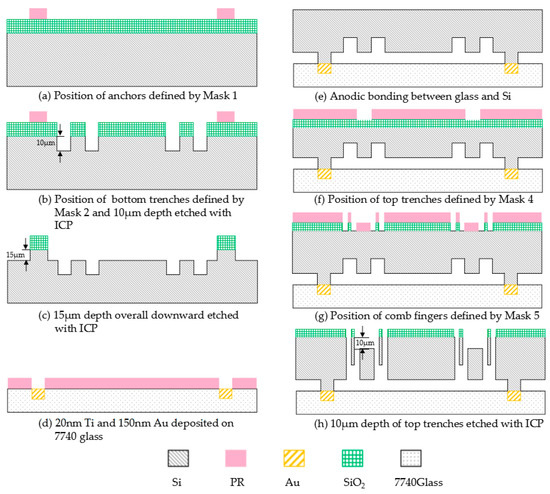 (a) Position of anchors defined by Mask 1

10μm

(b) Position of bottom trenches defined by Mask 2 and 10μm depth etched with ICP

15μm

(c) 15μm depth overall downward etched with ICP

(d) 20nm Ti and 150nm Au deposited on 7740 glass

(e) Anodic bonding between glass and Si

(f) Position of top trenches defined by Mask 4

(g) Position of comb fingers defined by Mask 5

10μm

(h) 10μm depth of top trenches etched with ICP

Si PR Au $SiO_2$ 7740Glass