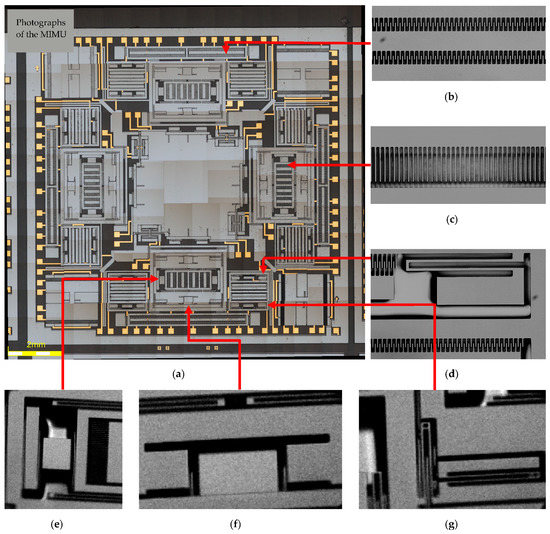 Photographs of the MIMU

2mm

(a)

(b)

(c)

(d)

(e)

(f)

(g)