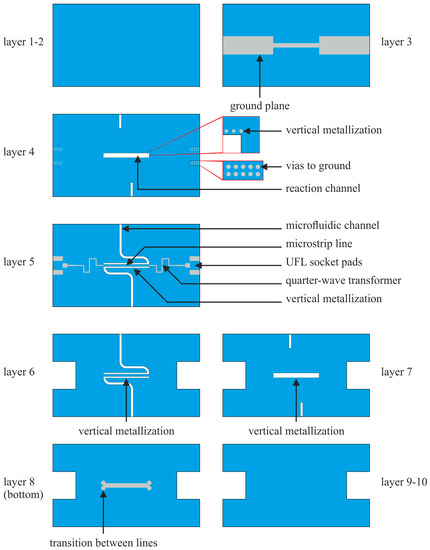 layer 1-2

layer 3

ground plane

layer 4

vertical metallization

vias to ground

reaction channel

layer 5

microfluidic channel

microstrip line

UFL socket pads

quarter-wave transformer

vertical metallization

layer 6

vertical metallization

layer 7

vertical metallization

layer 8 (bottom)

transition between lines

layer 9-10