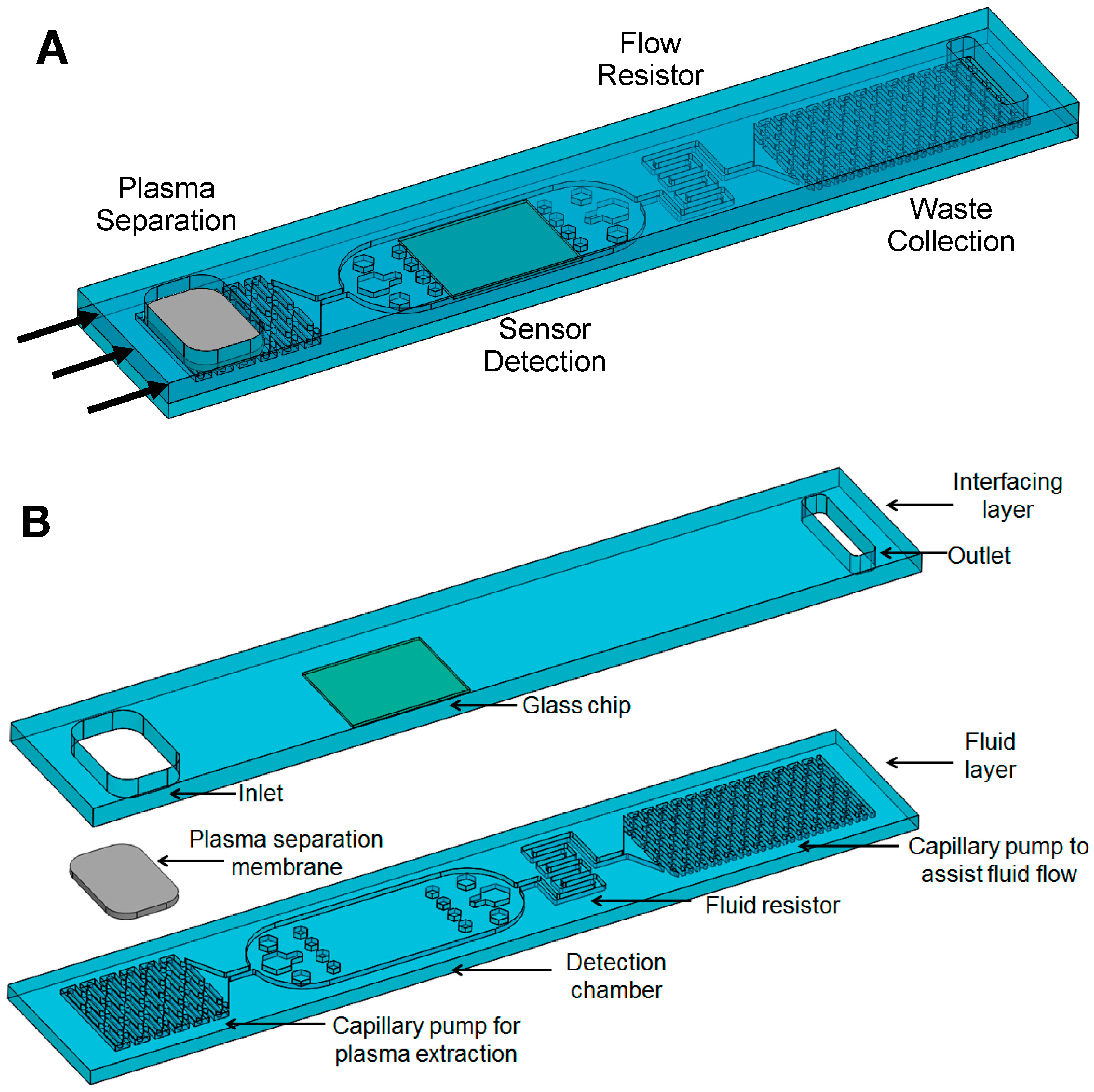 A

Flow Resistor

Plasma Separation

Waste Collection

Sensor Detection

B

Interfacing layer

Outlet

Glass chip

Fluid layer

Inlet

Plasma separation membrane

Capillary pump to assist fluid flow

Fluid resistor

Detection chamber

Capillary pump for plasma extraction