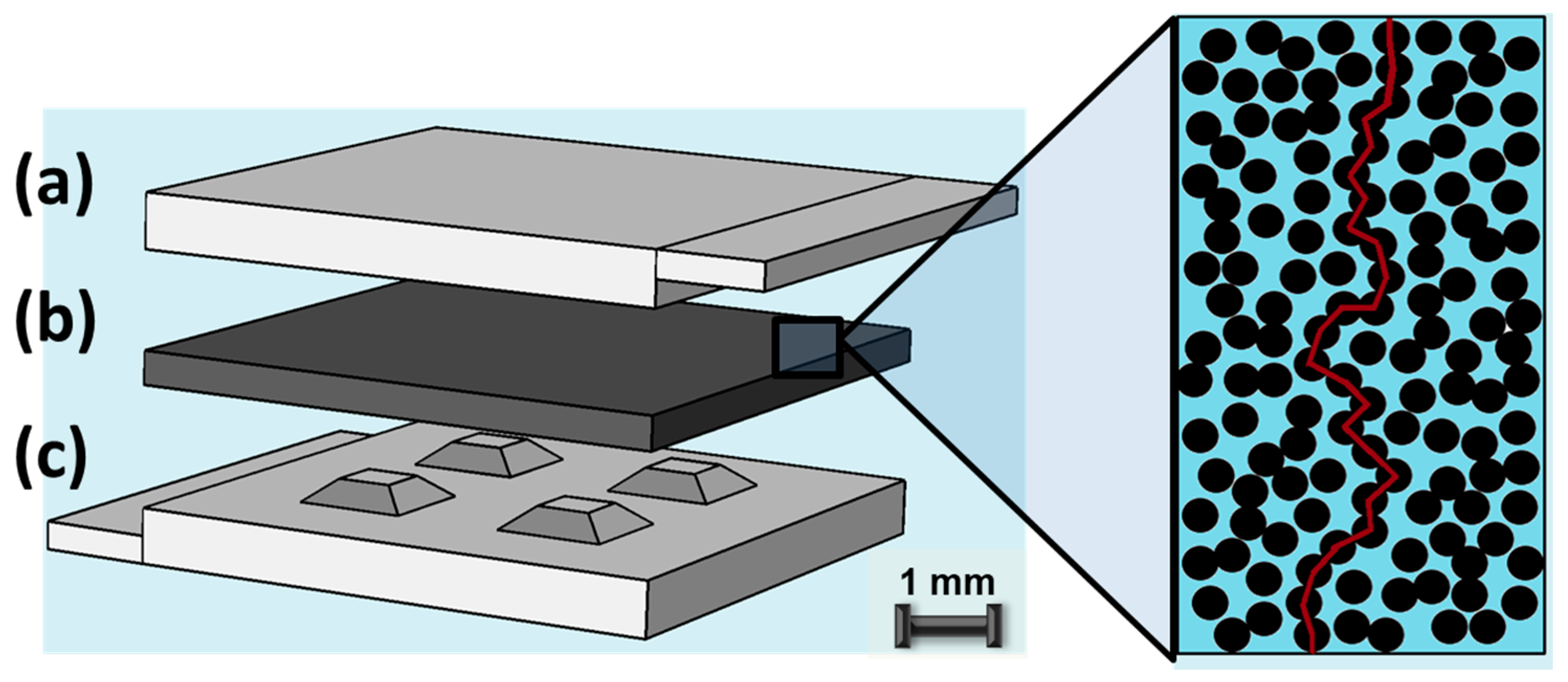 (a)
(b)
(c)
1 mm