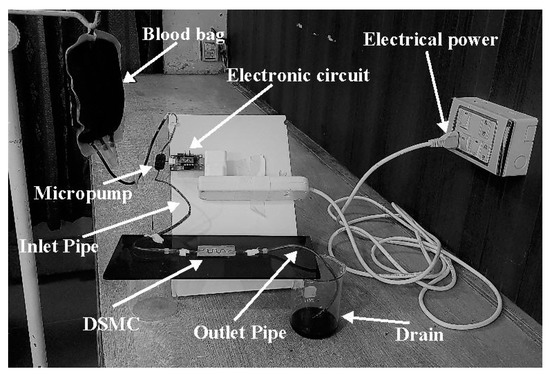 Blood bag

Electrical power

Electronic circuit

Micropump

Inlet Pipe

DSMC

Outlet Pipe

Drain