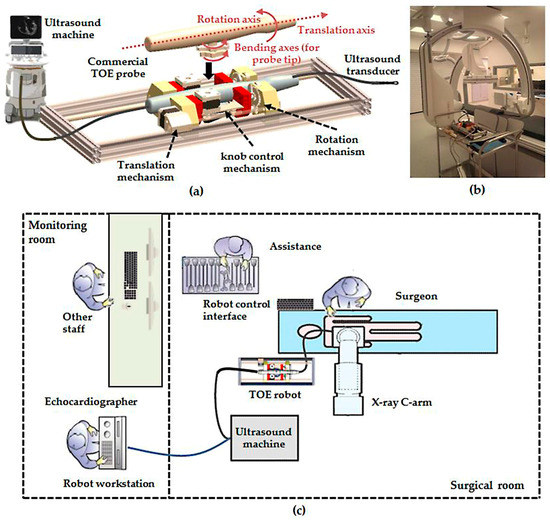 Ultrasound machine

Rotation axis

Translation axis

Bending axes (for probe tip)

Commercial TOE probe

Ultrasound transducer

Translation mechanism

knob control mechanism

Rotation mechanism

(a)

(b)

Monitoring room

Other staff

Echocardiographer

Robot workstation

Assistance

Robot control interface

Surgeon

TOE robot

X-ray C-arm

Ultrasound machine

Surgical room

(c)