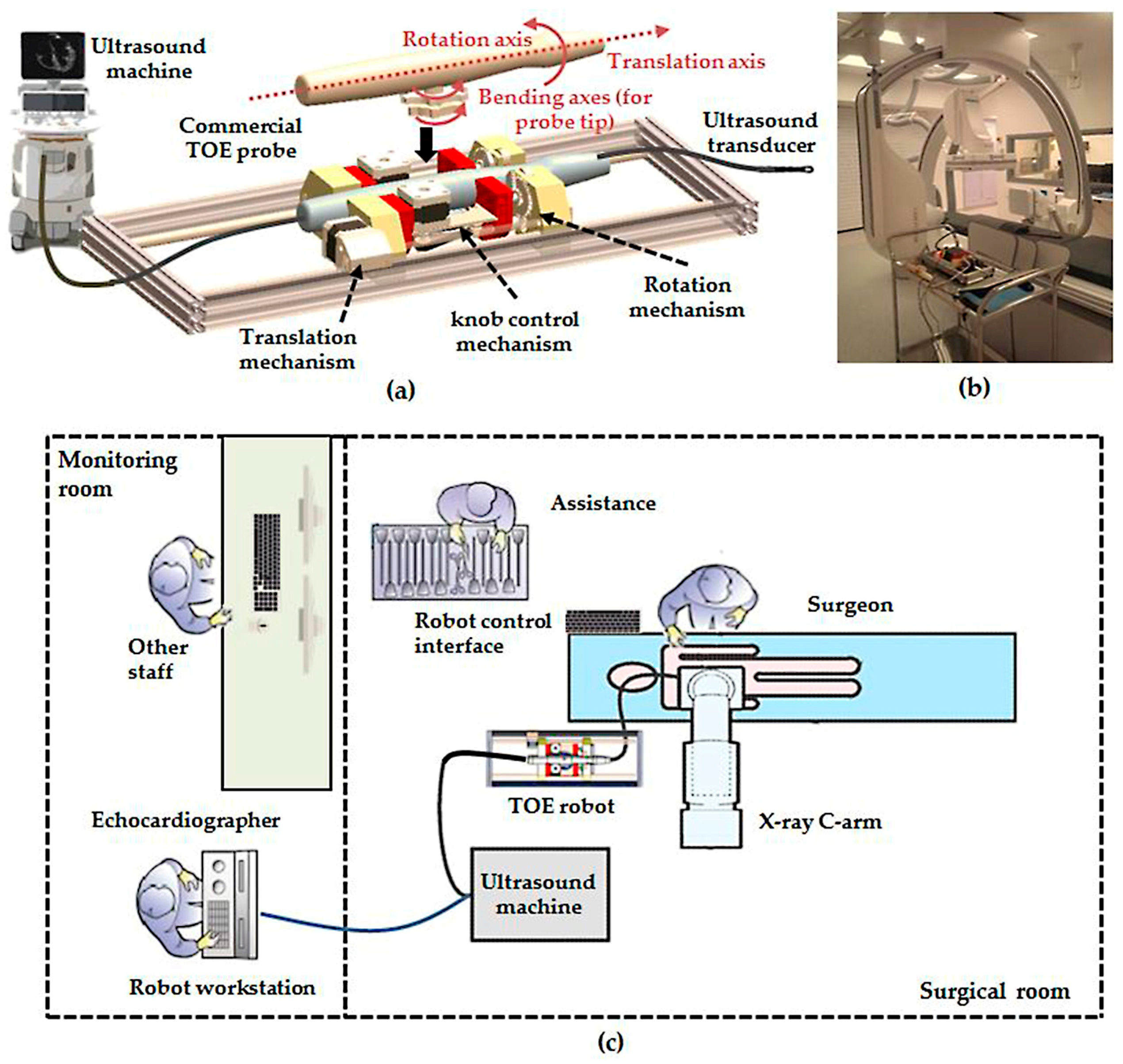 Ultrasound machine

Rotation axis

Translation axis

Bending axes (for probe tip)

Commercial TOE probe

Ultrasound transducer

Rotation mechanism

knob control mechanism

Translation mechanism

(a)

(b)

Monitoring room

Assistance

Other staff

Robot control interface

Surgeon

TOE robot

X-ray C-arm

Echocardiographer

Ultrasound machine

Robot workstation

Surgical room

(c)