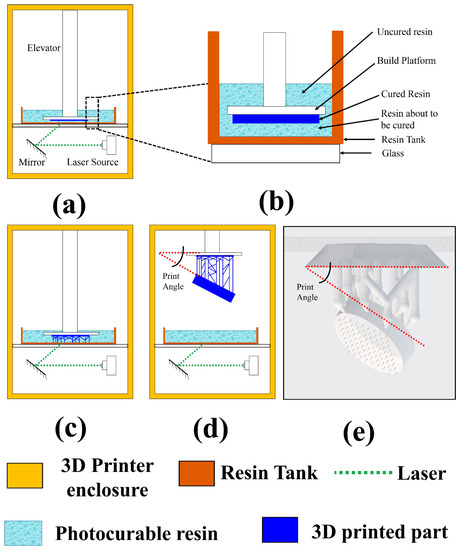 Elevator

Mirror

Laser Source

Uncured resin

Build Platform

Cured Resin

Resin about to be cured

Resin Tank

Glass

(a)

(b)

Print Angle

Print Angle

(c)

(d)

(e)

3D Printer enclosure

Resin Tank

Laser

Photocurable resin

3D printed part