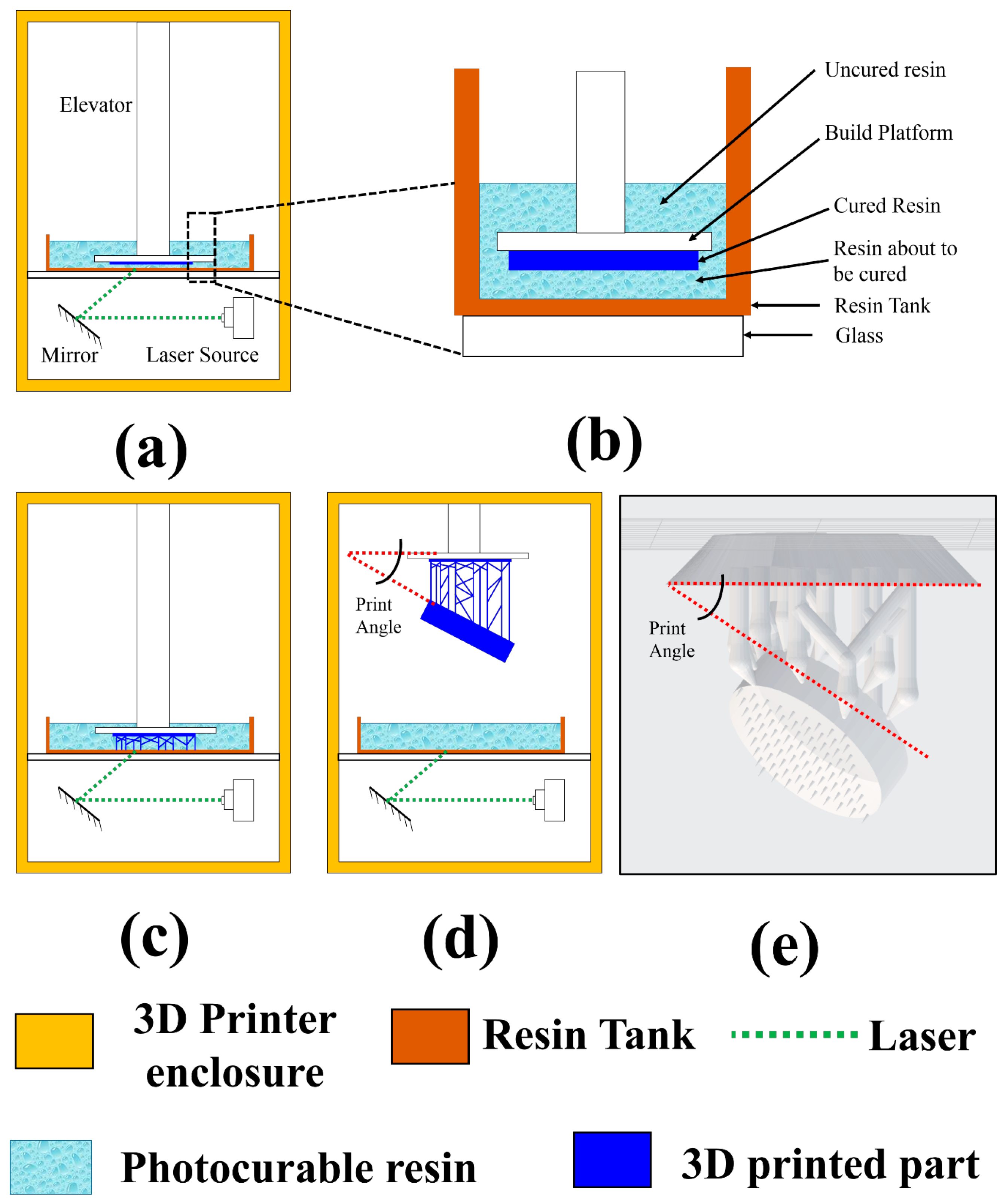 Elevator

Mirror

Laser Source

Uncured resin

Build Platform

Cured Resin

Resin about to be cured

Resin Tank

Glass

(a)

(b)

Print Angle

Print Angle

(c)

(d)

(e)

3D Printer enclosure

Resin Tank

Laser

Photocurable resin

3D printed part