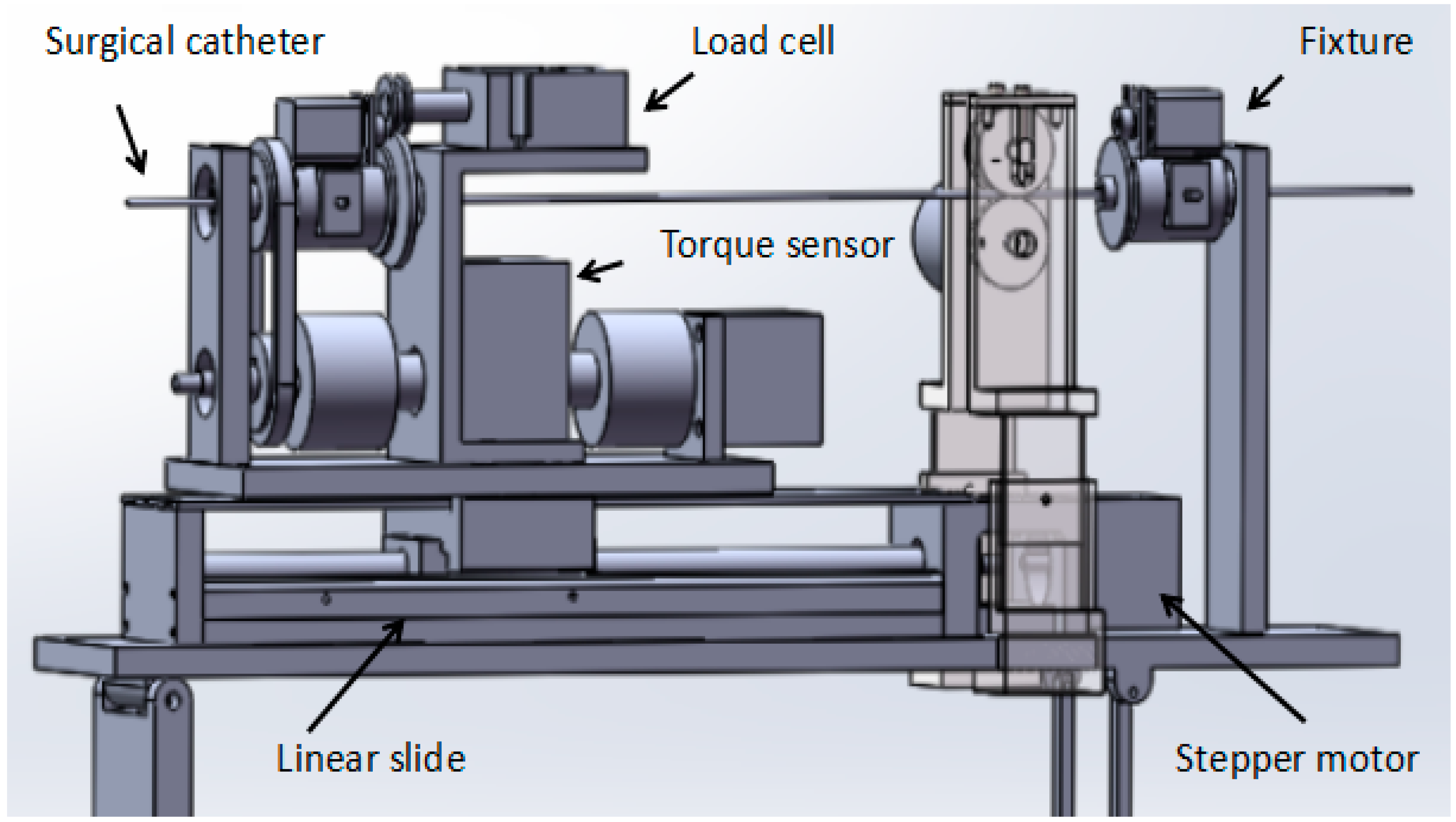 Surgical catheter

Load cell

Fixture

Torque sensor

Linear slide

Stepper motor