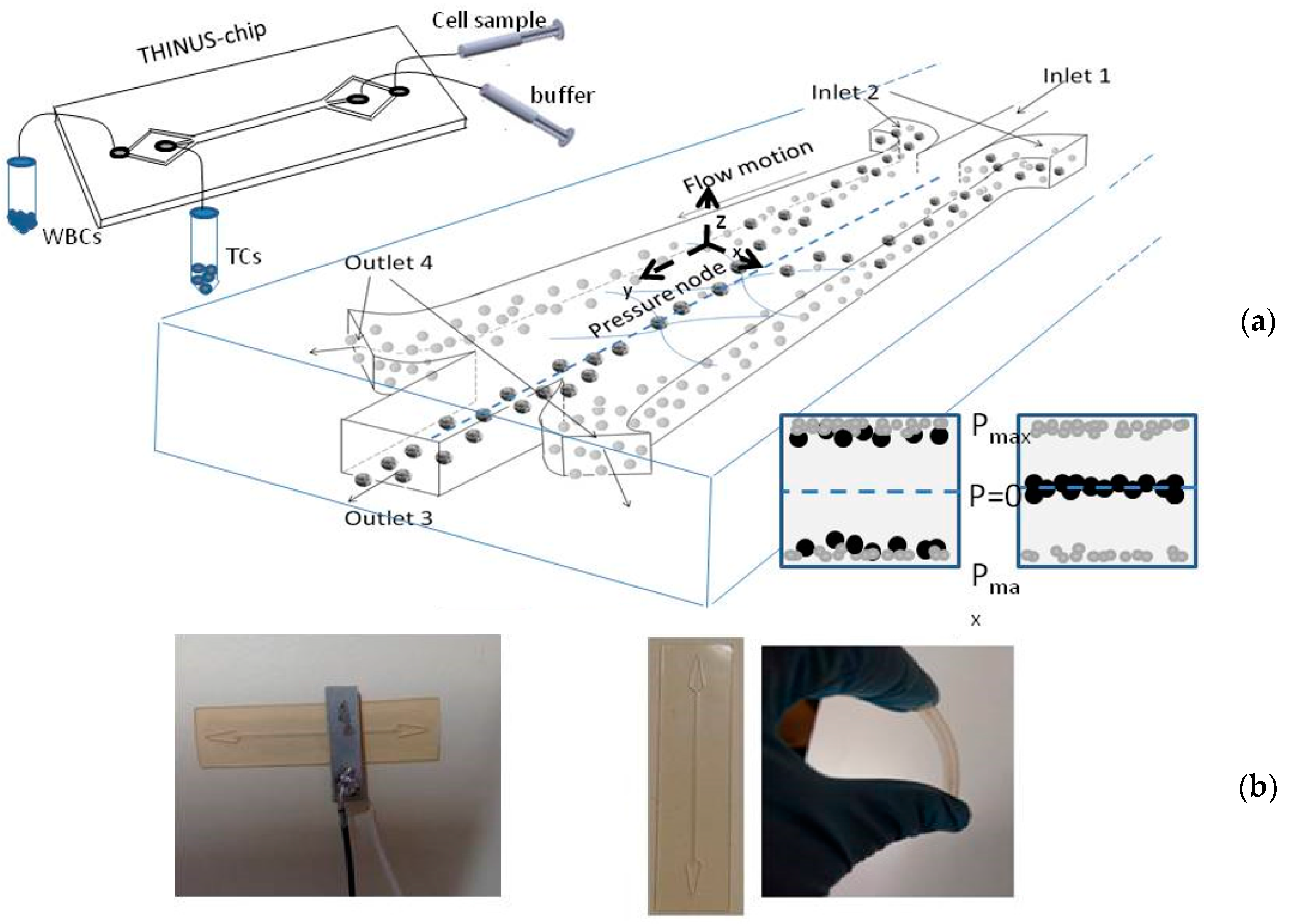 THINUS-chip

Cell sample

buffer

WBCs

TCs

Inlet 2

Inlet 1

Flow motion

z

x

y

Pressure node

Outlet 4

Outlet 3

$P_{max}$

P=0

$P_{ma}$

x

(a)

(b)