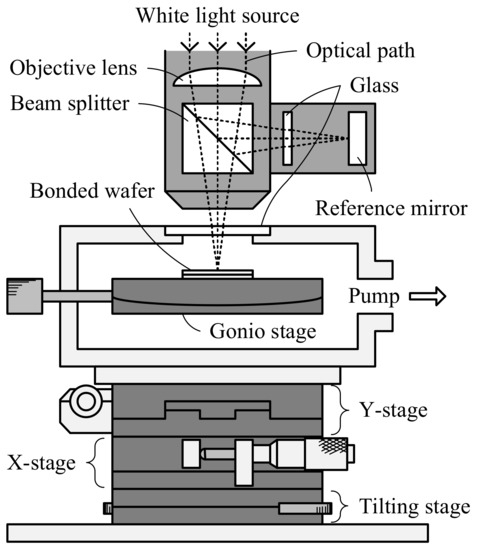 White light source
Optical path
Objective lens
Glass
Beam splitter
Bonded wafer
Reference mirror
Pump
Gonio stage
Y-stage
X-stage
Tilting stage