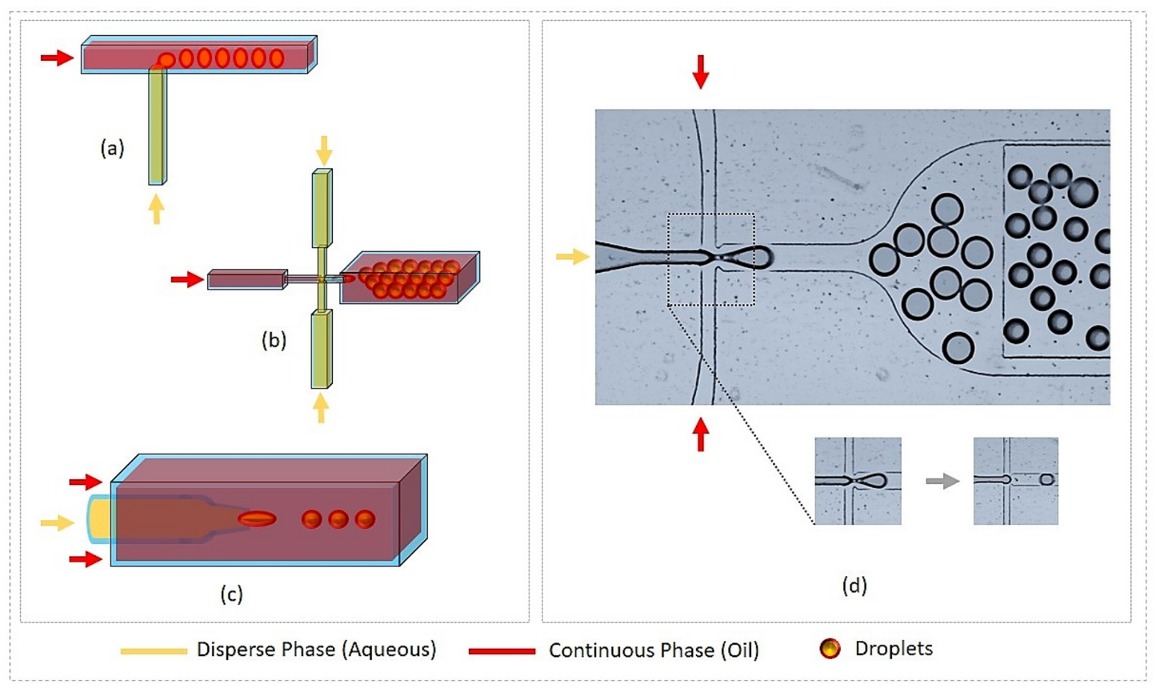 (a)

(b)

(c)

(d)

Disperse Phase (Aqueous)
Continuous Phase (Oil)
Droplets