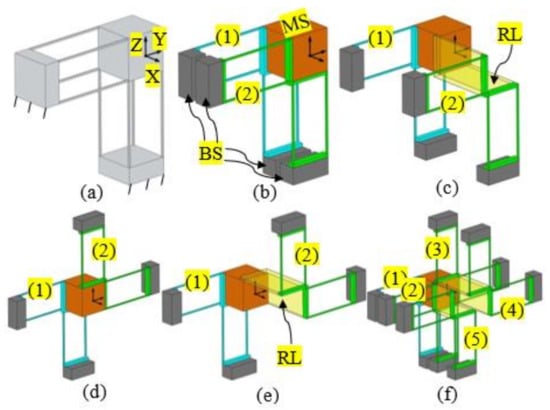 Z Y
X
(a)
(1)
MS
(2)
BS
(b)
(1)
RL
(2)
(c)
(2)
(1)
(d)
(1)
(2)
RL
(e)
(3)
(1)
(2)
(4)
(5)
(f)