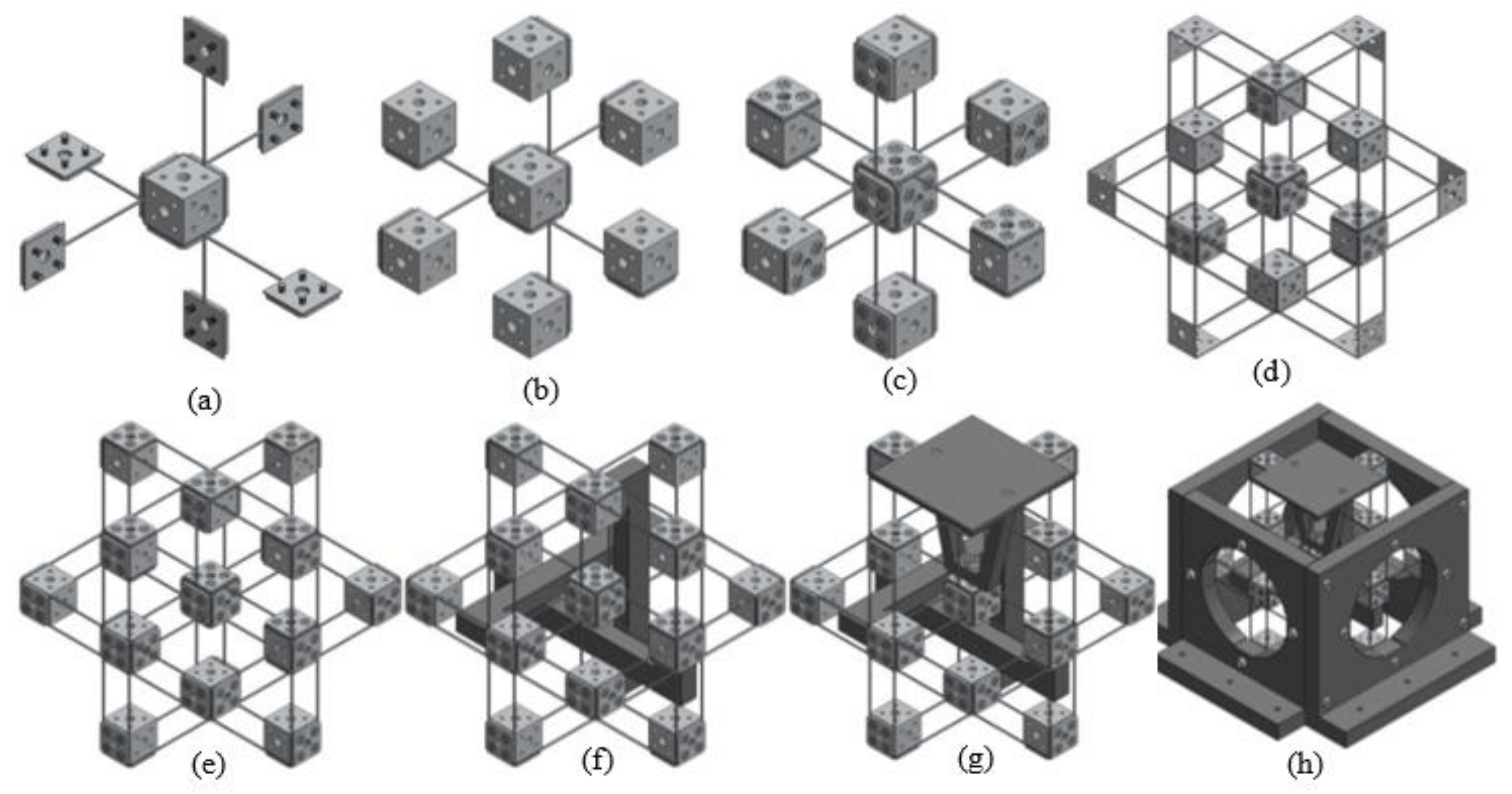 (a)

(b)

(c)

(d)

(e)

(f)

(g)

(h)