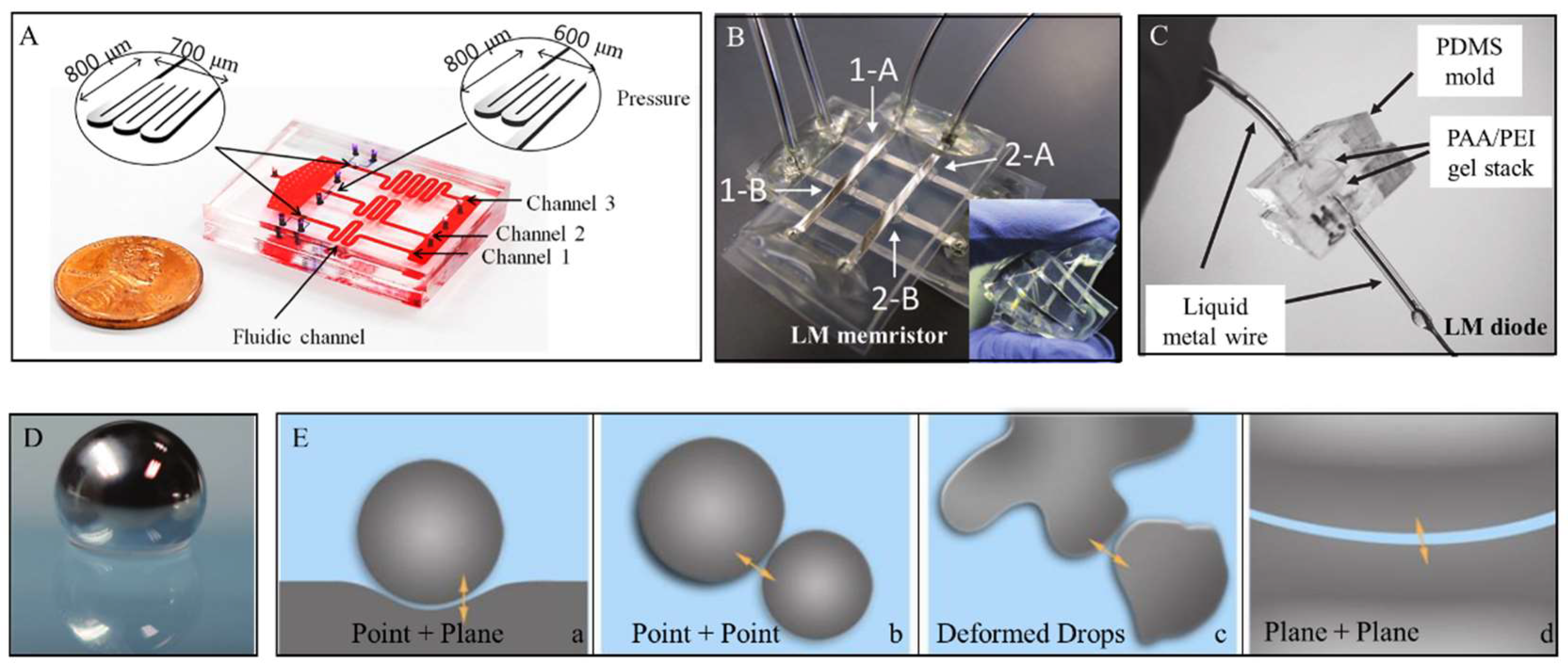 A
800 μm
700 μm
800 μm
600 μm
Pressure
Channel 3
Channel 2
Channel 1
Fluidic channel

B
1-A
2-A
1-B
2-B
LM memristor

C
PDMS mold
PAA/PEI gel stack
Liquid metal wire
LM diode

D

E
Point + Plane
a
Point + Point
b
Deformed Drops
c
Plane + Plane
d