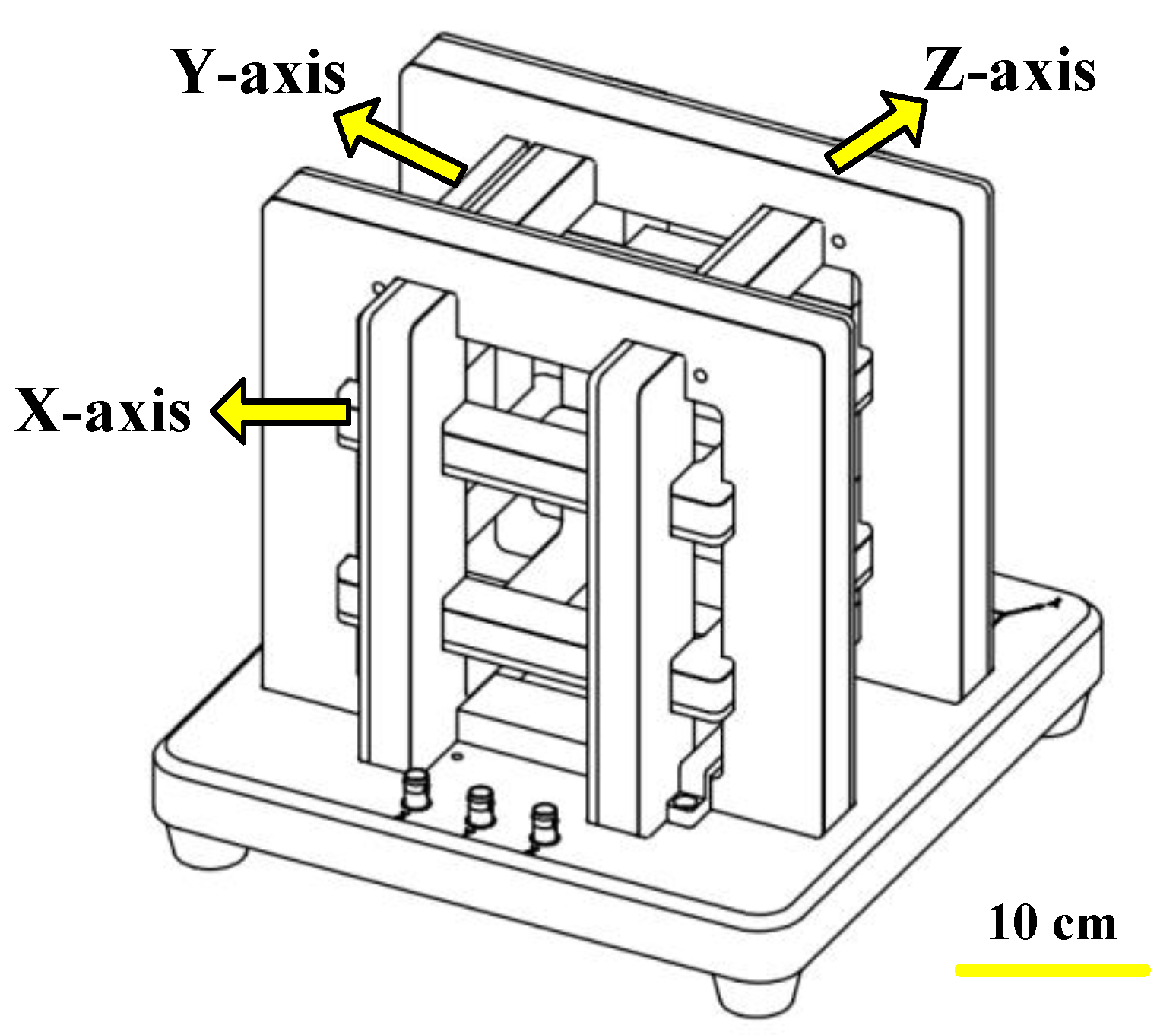 Y-axis
Z-axis
X-axis
10 cm