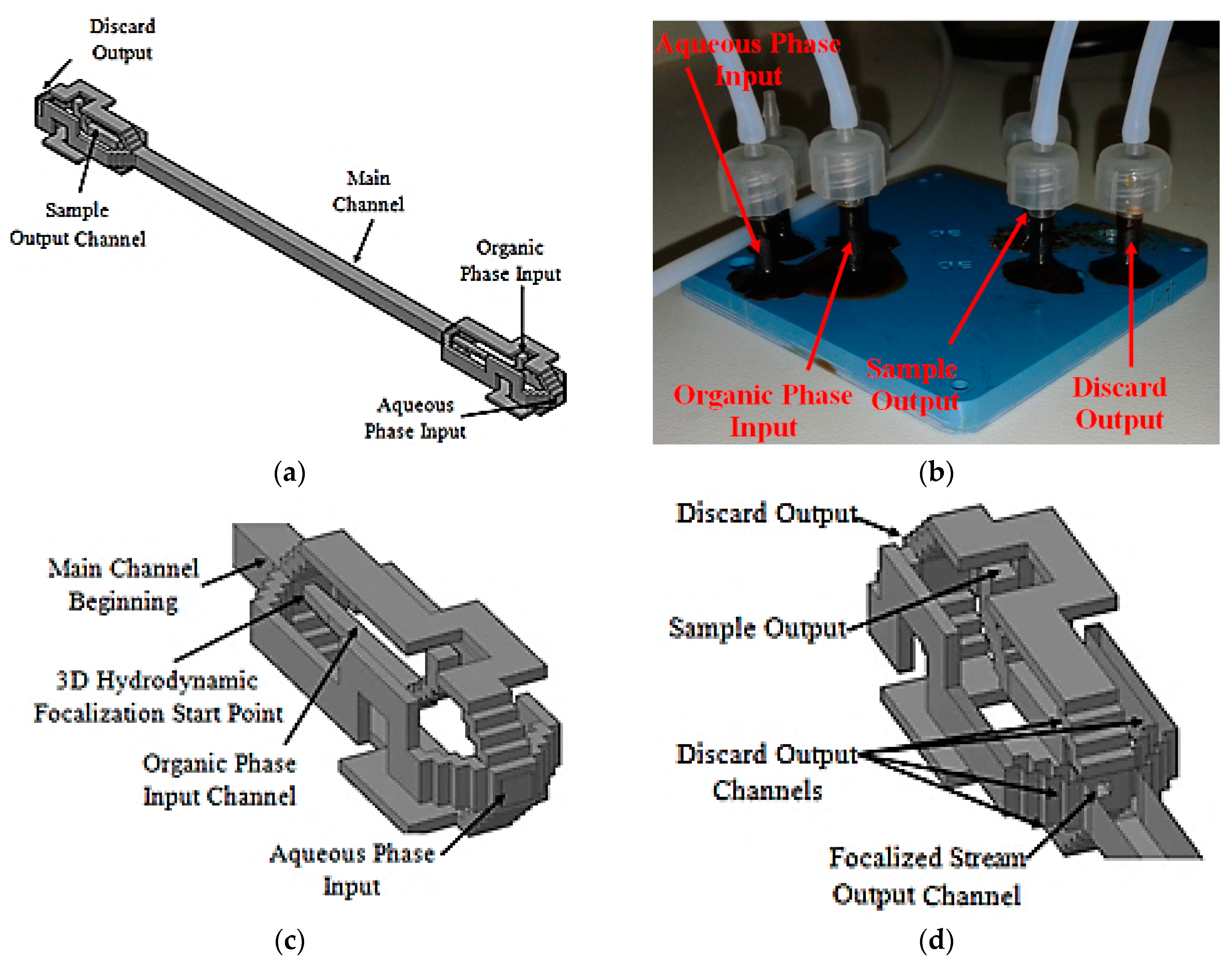 Discard Output

Sample Output Channel

Main Channel

Organic Phase Input

Aqueous Phase Input

(a)

Aqueous Phase Input

Organic Phase Input

Sample Output

Discard Output

(b)

Main Channel Beginning

3D Hydrodynamic Focalization Start Point

Organic Phase Input Channel

Aqueous Phase Input

(c)

Discard Output

Sample Output

Discard Output Channels

Focalized Stream Output Channel

(d)