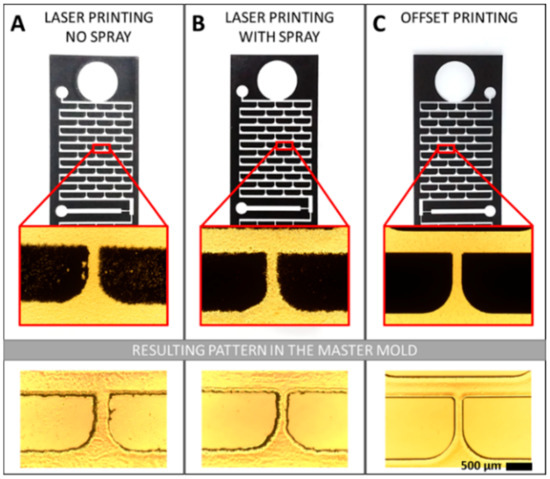 A LASER PRINTING NO SPRAY

B LASER PRINTING WITH SPRAY

C OFFSET PRINTING

RESULTING PATTERN IN THE MASTER MOLD

500 µm