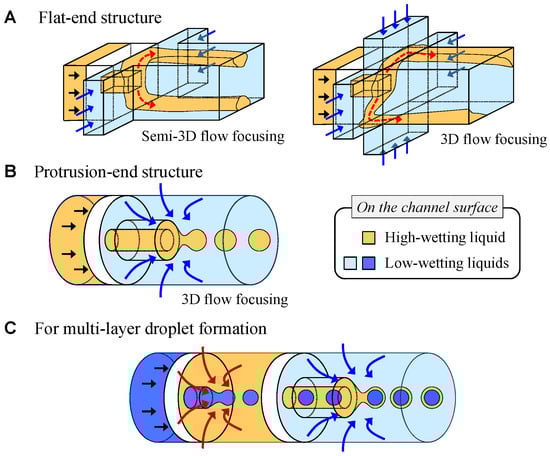 A Flat-end structure

Semi-3D flow focusing

3D flow focusing

B Protrusion-end structure

3D flow focusing

On the channel surface

High-wetting liquid

Low-wetting liquids

C For multi-layer droplet formation