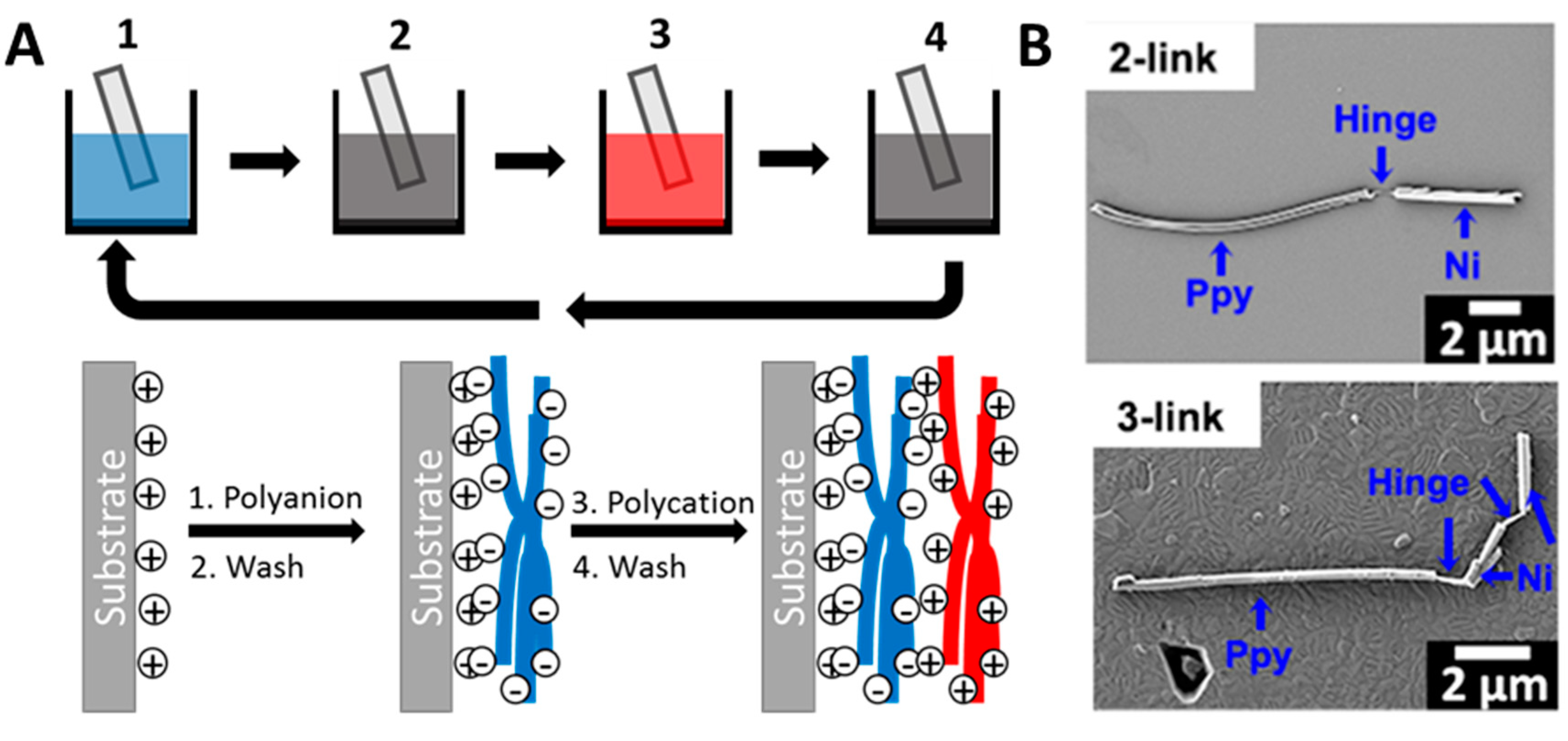 A

1 2 3 4

Substrate

1. Polyanion

2. Wash

Substrate

3. Polycation

4. Wash

Substrate

B

2-link

Hinge

Ppy

Ni

2 μm

3-link

Hinge

Ni

Ppy

2 μm