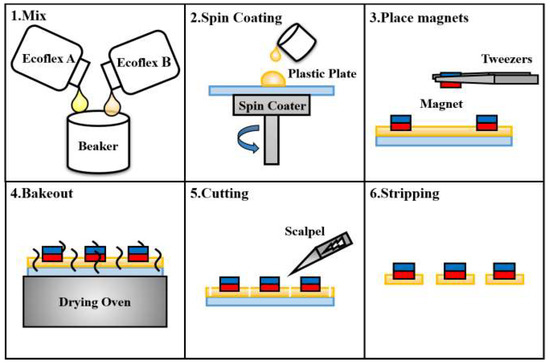 1.Mix

Ecoflex A

Ecoflex B

Beaker

2.Spin Coating

Plastic Plate

Spin Coater

3.Place magnets

Tweezers

Magnet

4.Bakeout

Drying Oven

5.Cutting

Scalpel

6.Stripping