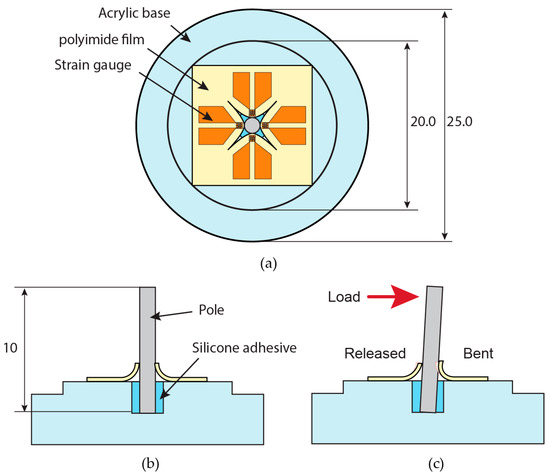 Acrylic base
polyimide film
Strain gauge
20.0
25.0
(a)

10
Pole
Silicone adhesive
(b)

Load
Released
Bent
(c)