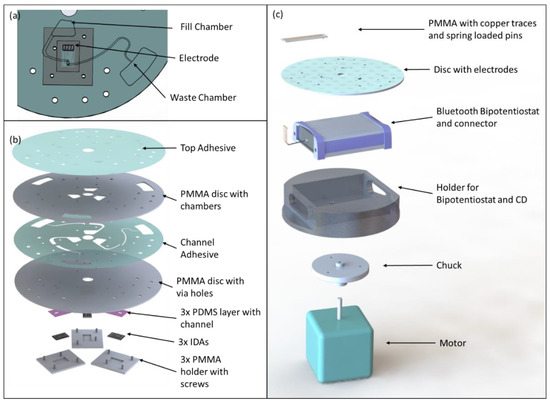 (a)

Fill Chamber

Electrode

Waste Chamber

(b)

Top Adhesive

PMMA disc with chambers

Channel Adhesive

PMMA disc with via holes

3x PDMS layer with channel

3x IDAs

3x PMMA holder with screws

(c)

PMMA with copper traces and spring loaded pins

Disc with electrodes

Bluetooth Bipotentiostat and connector

Holder for Bipotentiostat and CD

Chuck

Motor