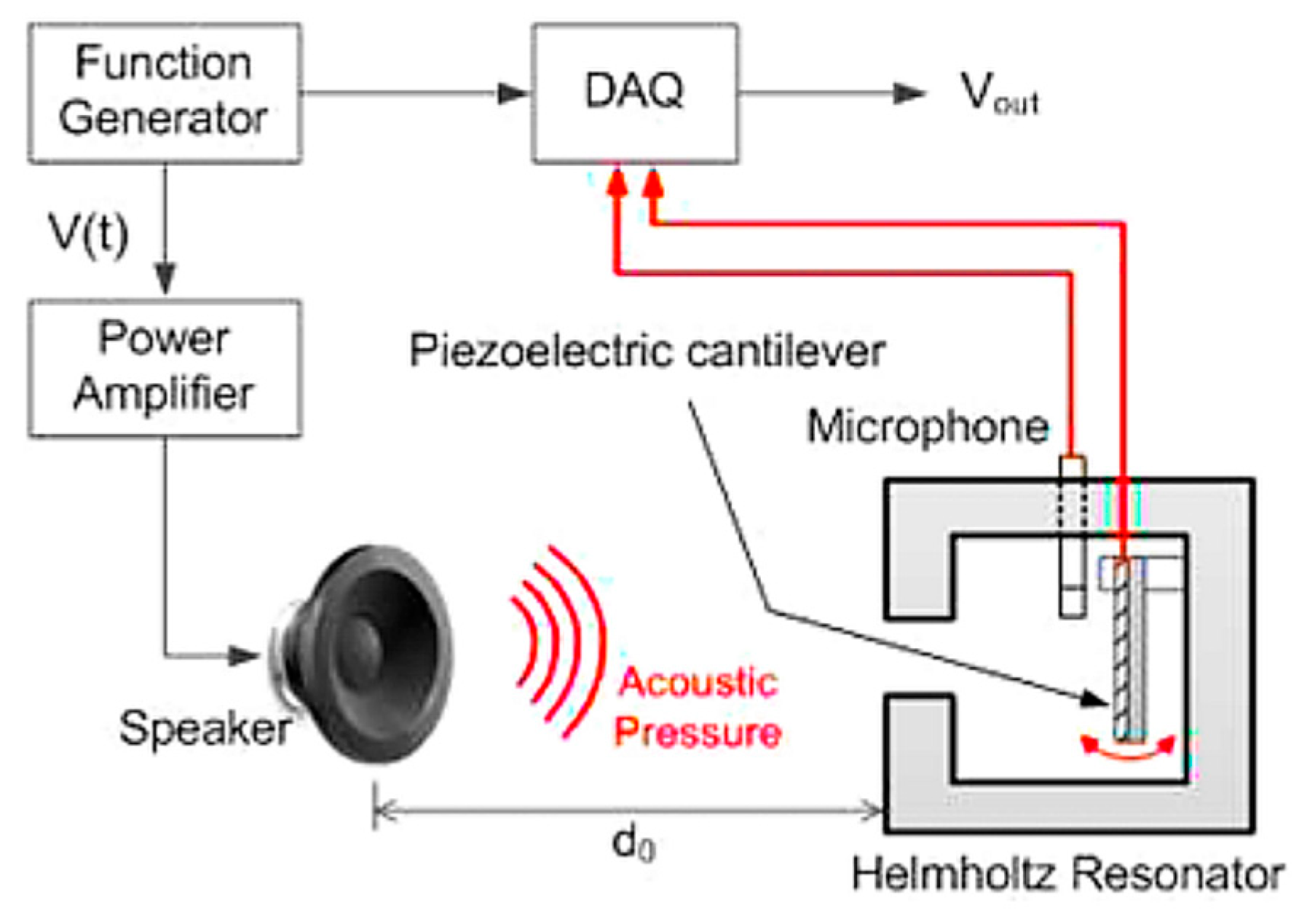 Function Generator

DAQ

$V_{out}$

V(t)

Power Amplifier

Piezoelectric cantilever

Microphone

Speaker

Acoustic Pressure

$d_0$

Helmholtz Resonator