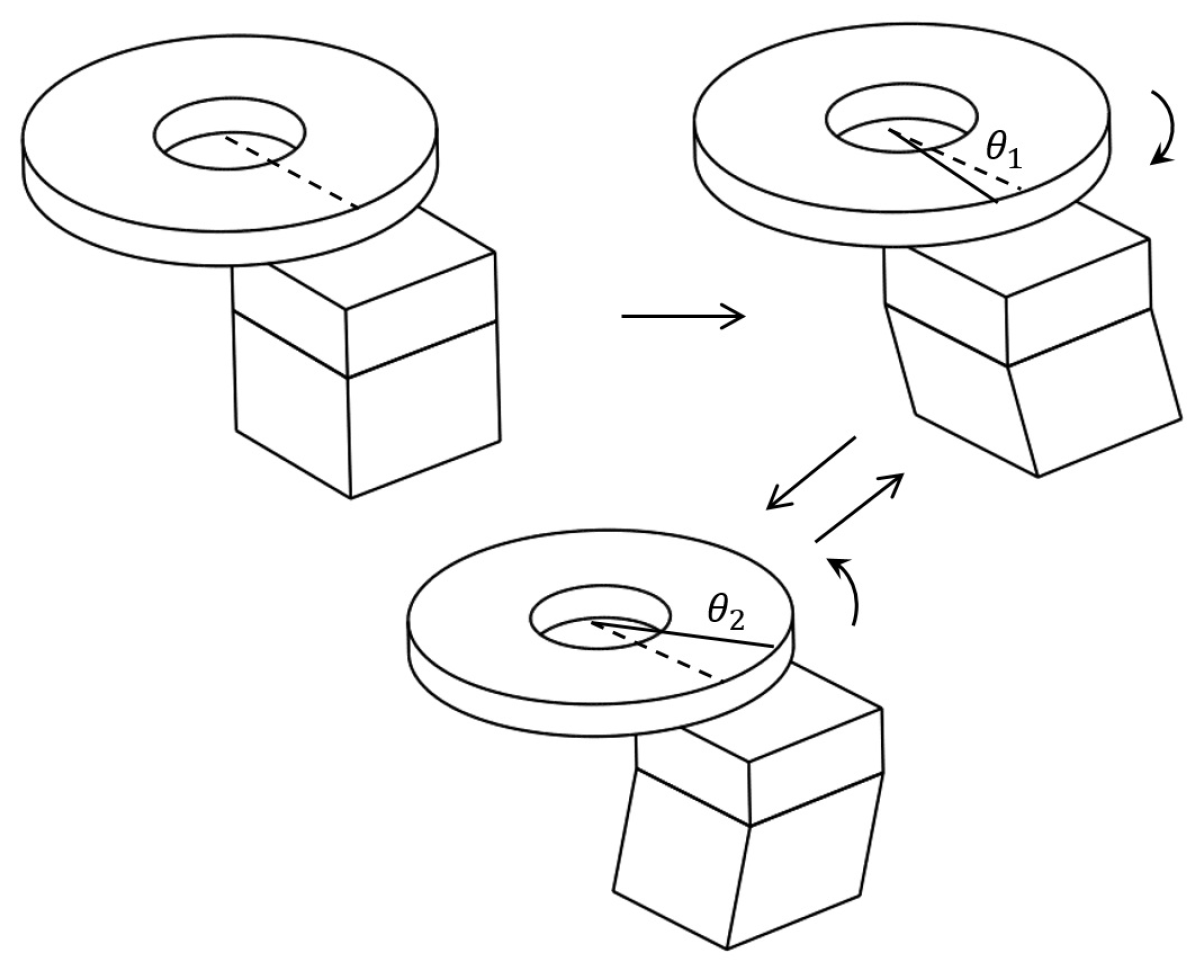 $\theta_1$

$\theta_2$