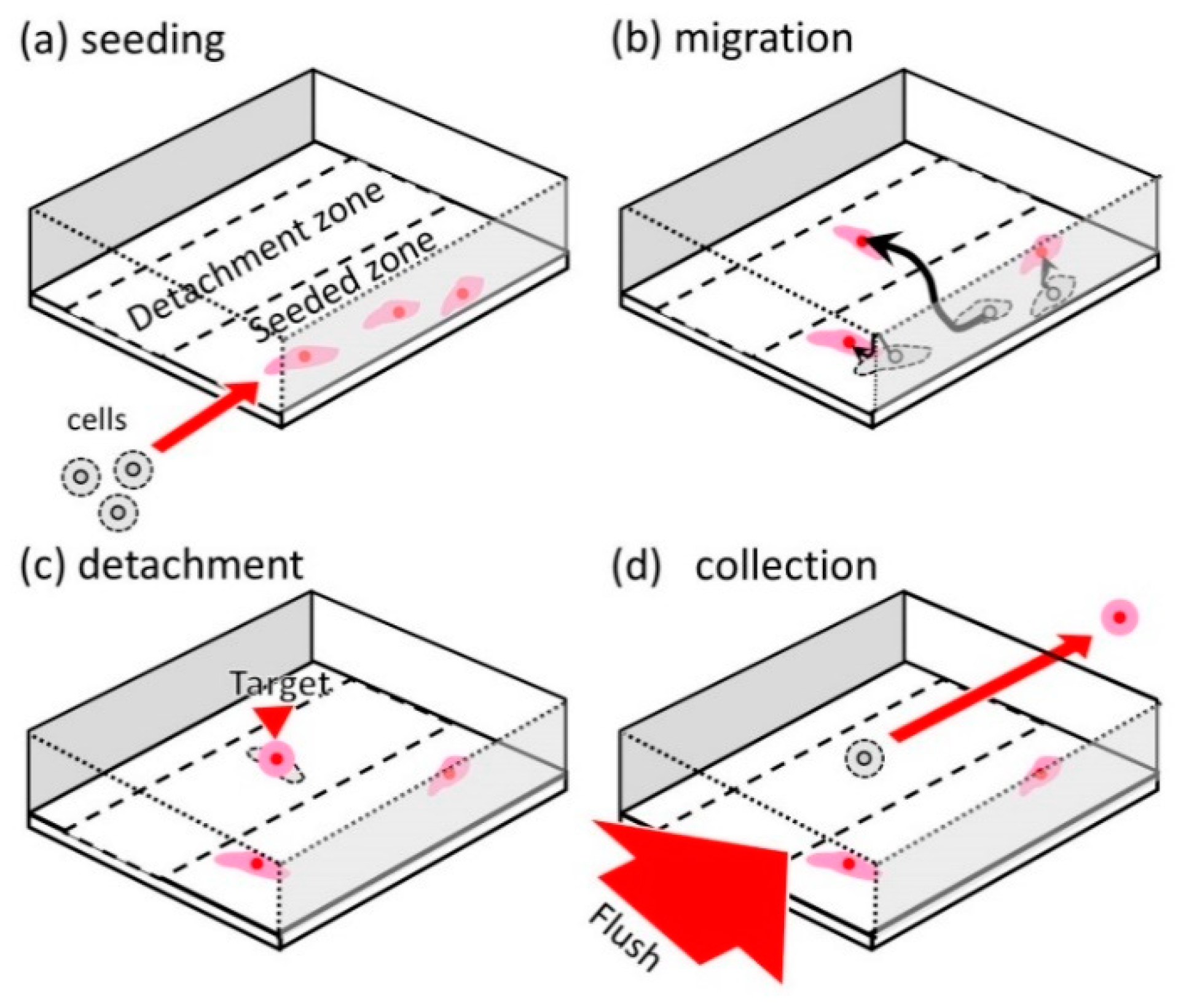 (a) seeding

Detachment zone

Seeded zone

cells

(b) migration

(c) detachment

Target

(d) collection

Flush