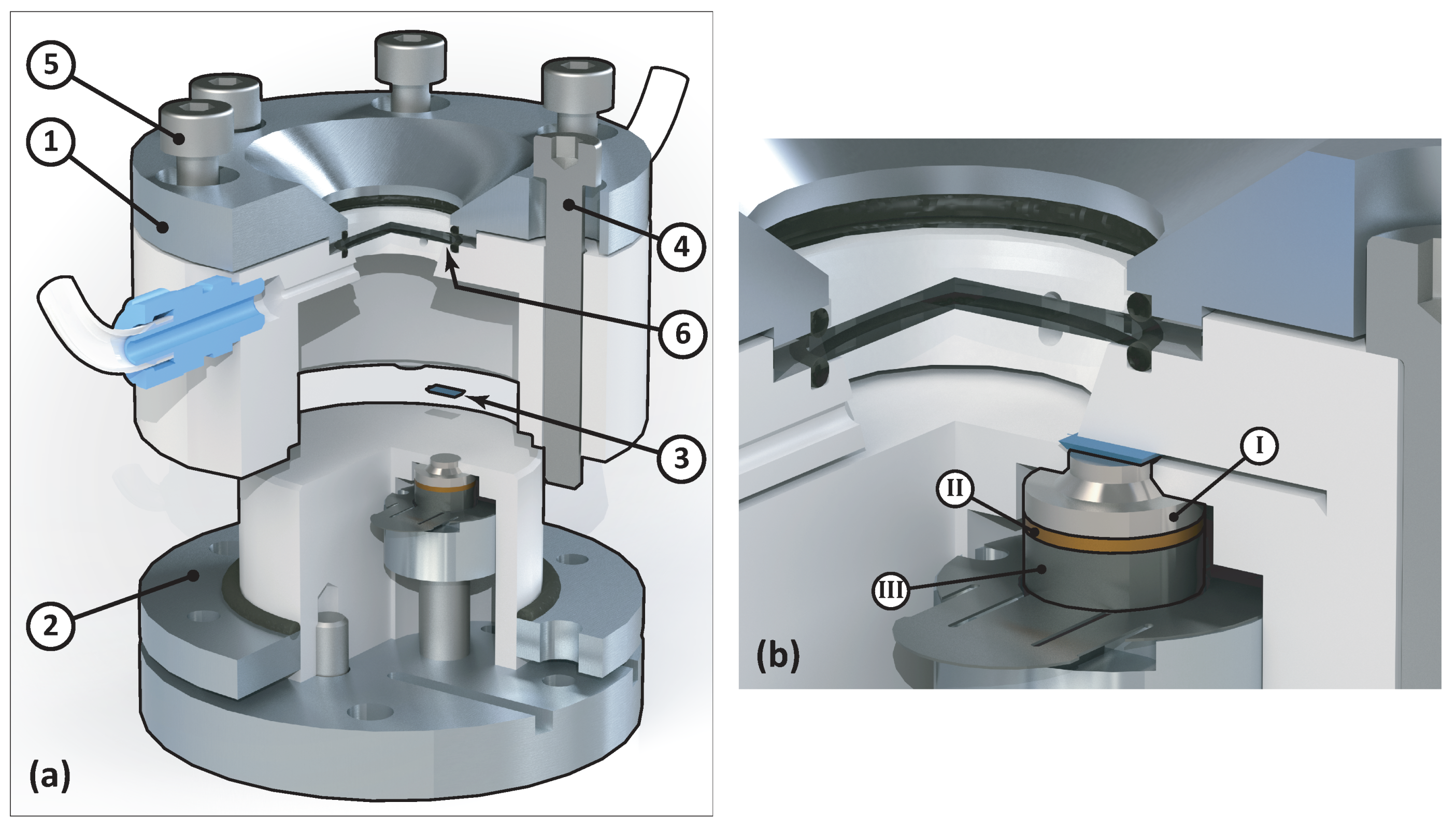 5
1
4
6
3
2
(a)
I
II
III
(b)