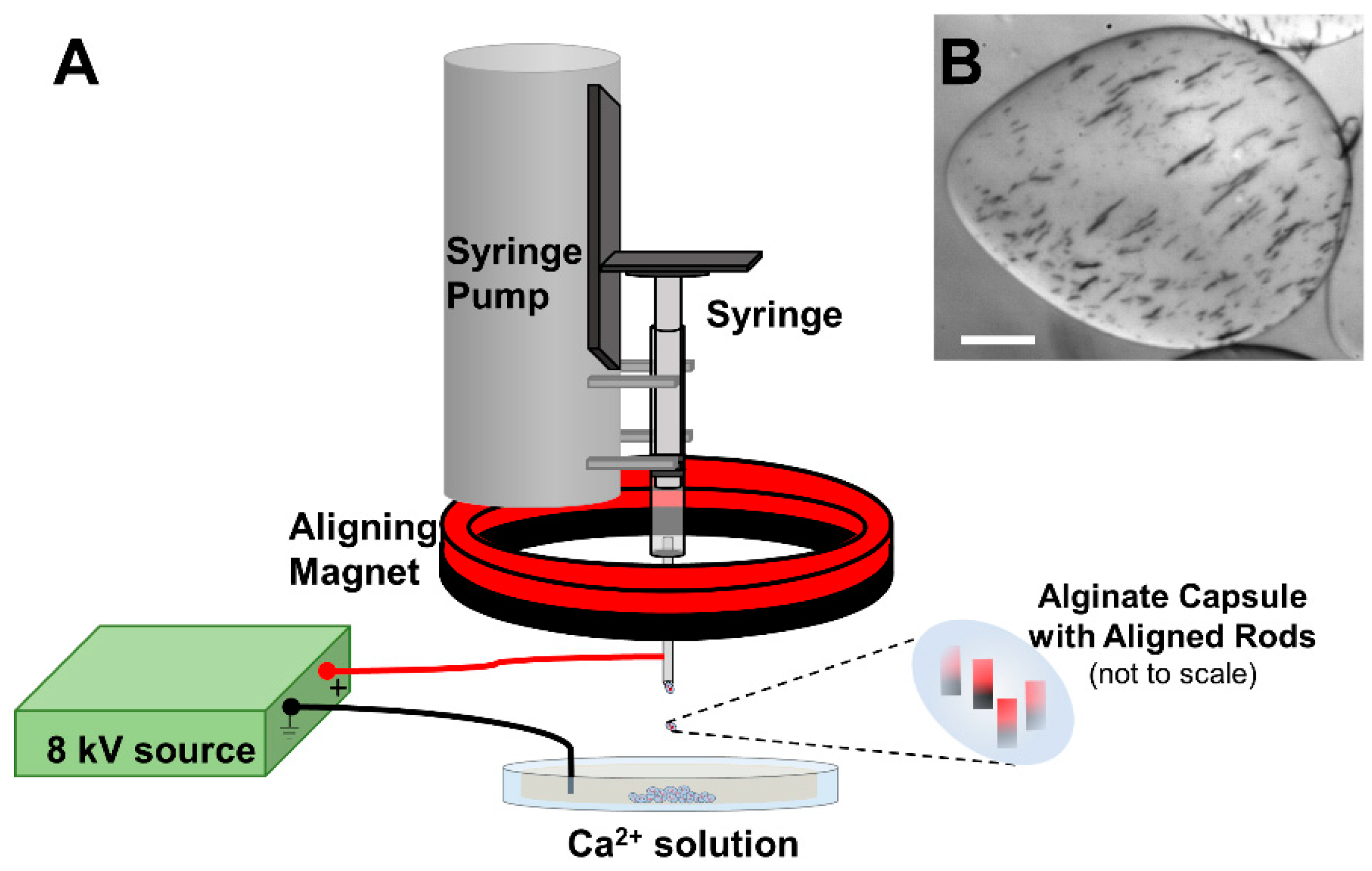 A

B

Syringe Pump

Syringe

Aligning Magnet

Alginate Capsule with Aligned Rods (not to scale)

+

8 kV source

$Ca^{2+}$ solution