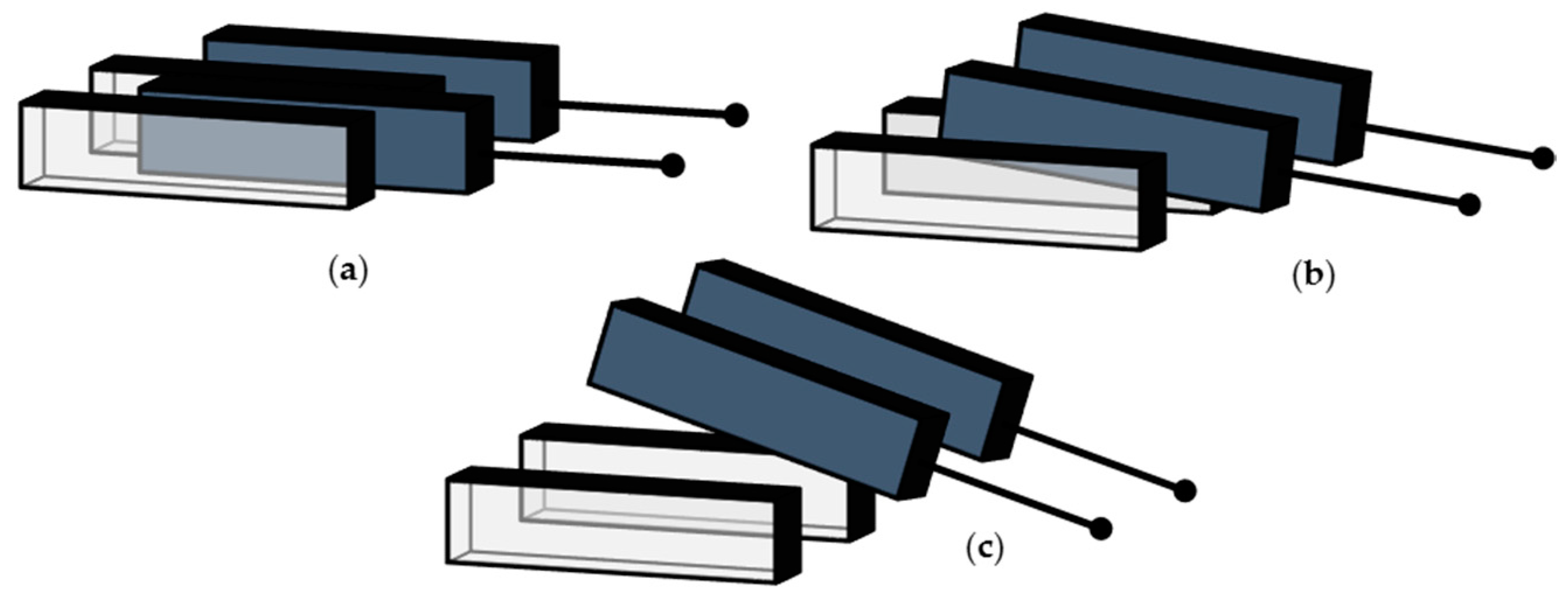 (a)

(b)

(c)