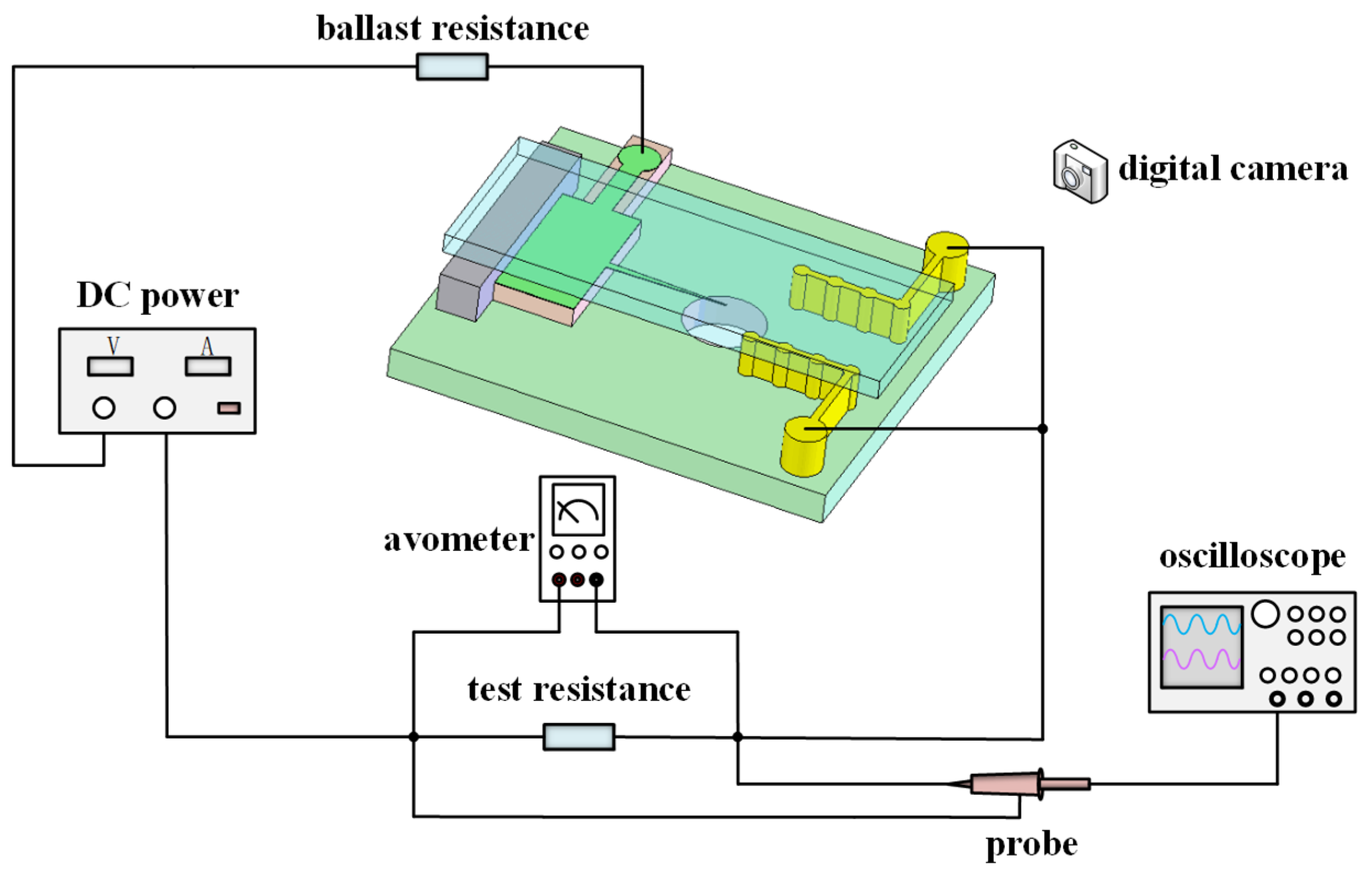 ballast resistance

digital camera

DC power

V

A

avometer

oscilloscope

test resistance

probe