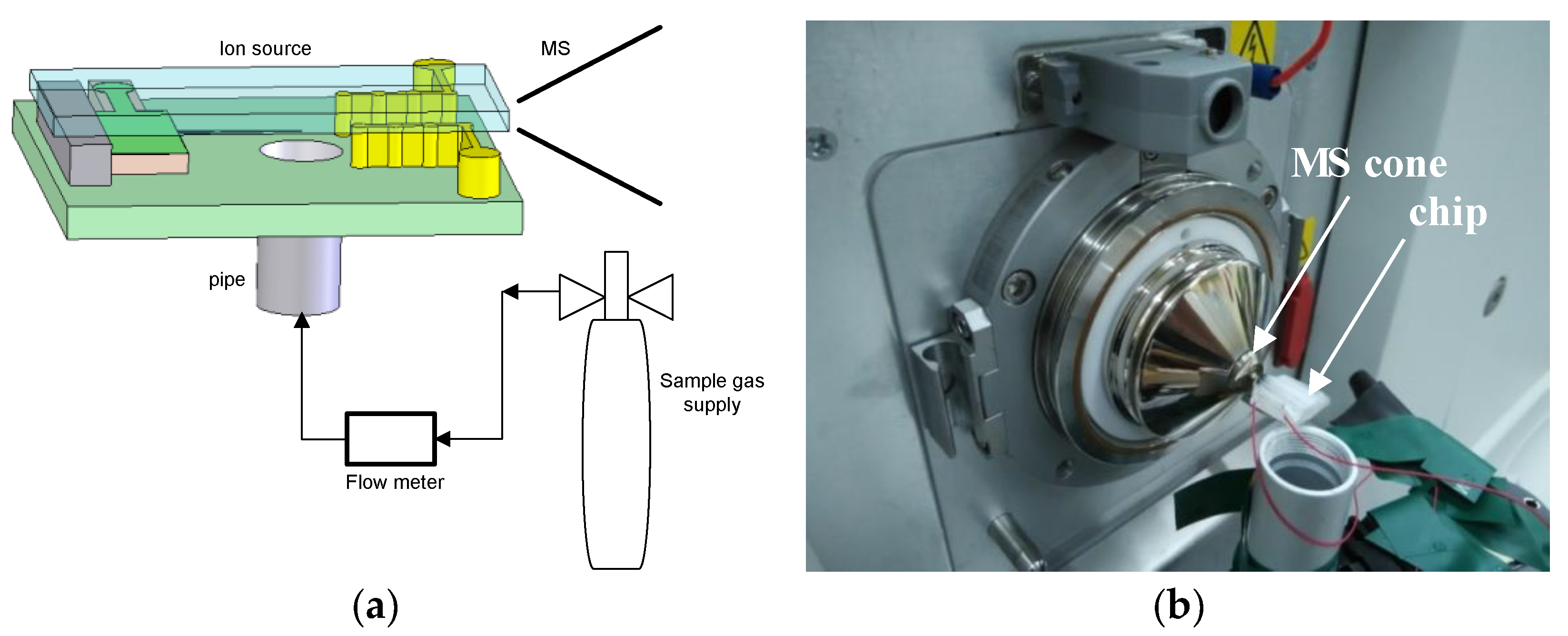 Ion source

MS

pipe

Sample gas supply

Flow meter

(a)

MS cone

chip

(b)