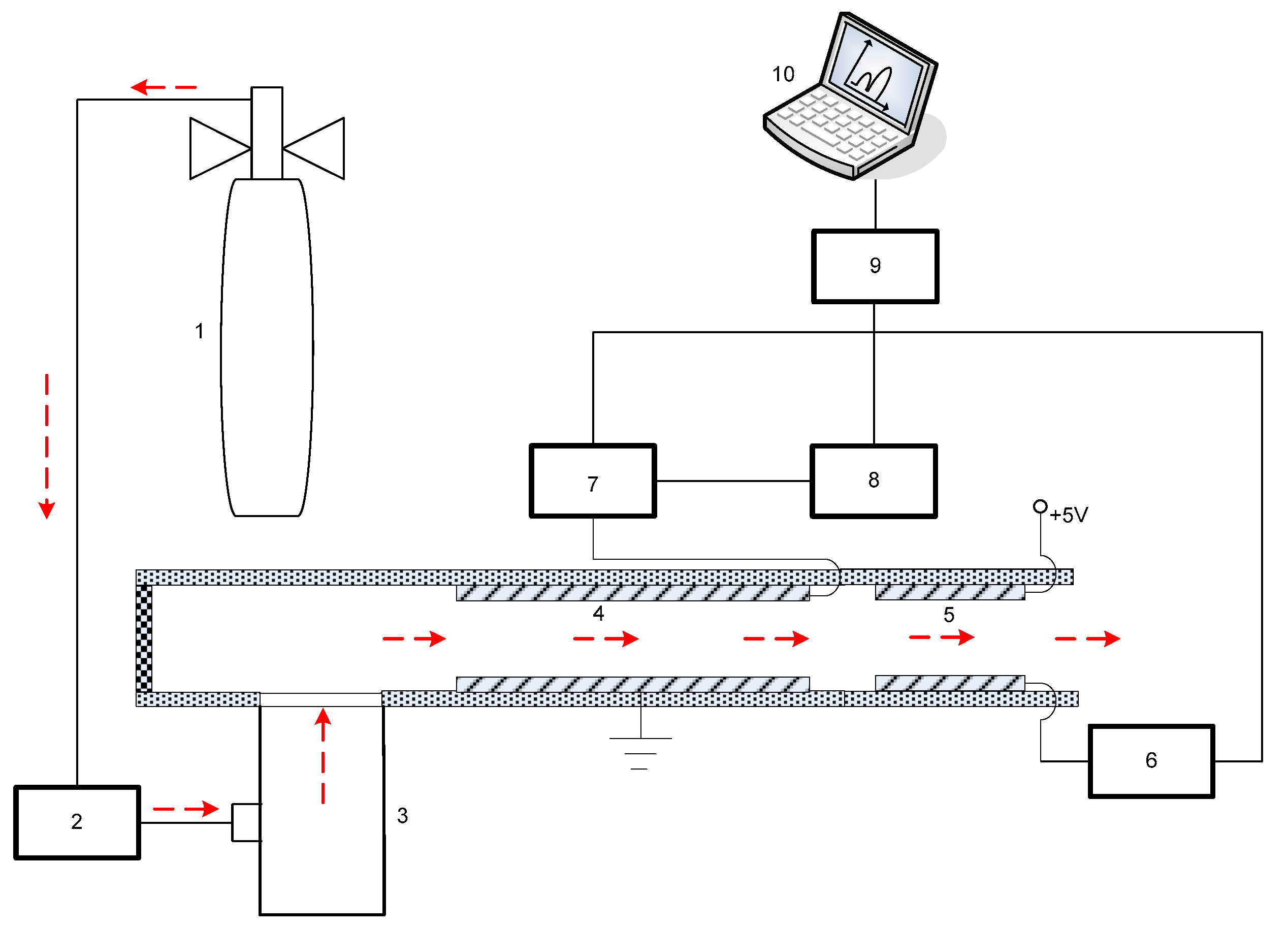 10

9

1

7

8

+5V

4

5

6

2

3