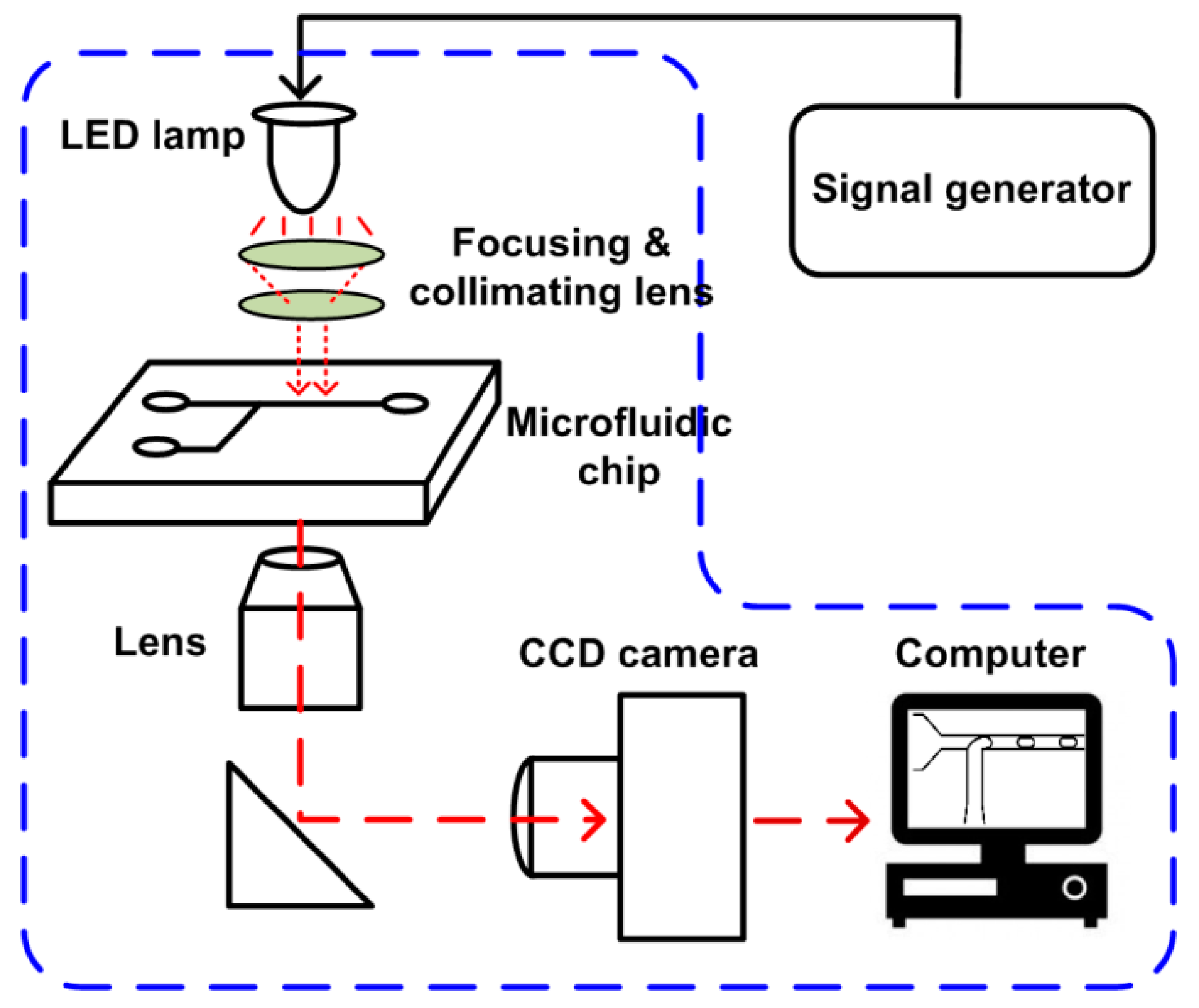 LED lamp

Signal generator

Focusing & collimating lens

Microfluidic chip

Lens

CCD camera

Computer