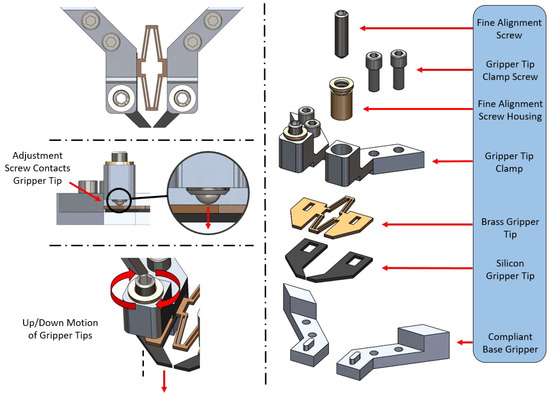 Adjustment Screw Contacts Gripper Tip

Up/Down Motion of Gripper Tips

Fine Alignment Screw

Gripper Tip Clamp Screw

Fine Alignment Screw Housing

Gripper Tip Clamp

Brass Gripper Tip

Silicon Gripper Tip

Compliant Base Gripper