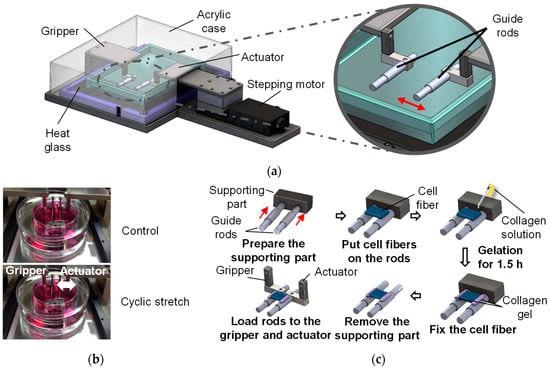 Gripper

Acrylic case

Actuator

Stepping motor

Heat glass

Guide rods

(a)

Control

Gripper

Actuator

Cyclic stretch

(b)

Supporting part

Guide rods

Prepare the supporting part

Cell fiber

Put cell fibers on the rods

Collagen solution

Gelation for 1.5 h

Collagen gel

Fix the cell fiber

Remove the supporting part

Gripper

Actuator

Load rods to the gripper and actuator

(c)