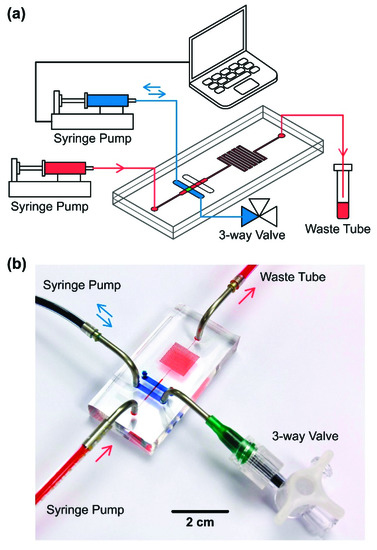 (a)

Syringe Pump

Syringe Pump

3-way Valve

Waste Tube

(b)

Syringe Pump

Waste Tube

3-way Valve

Syringe Pump

2 cm