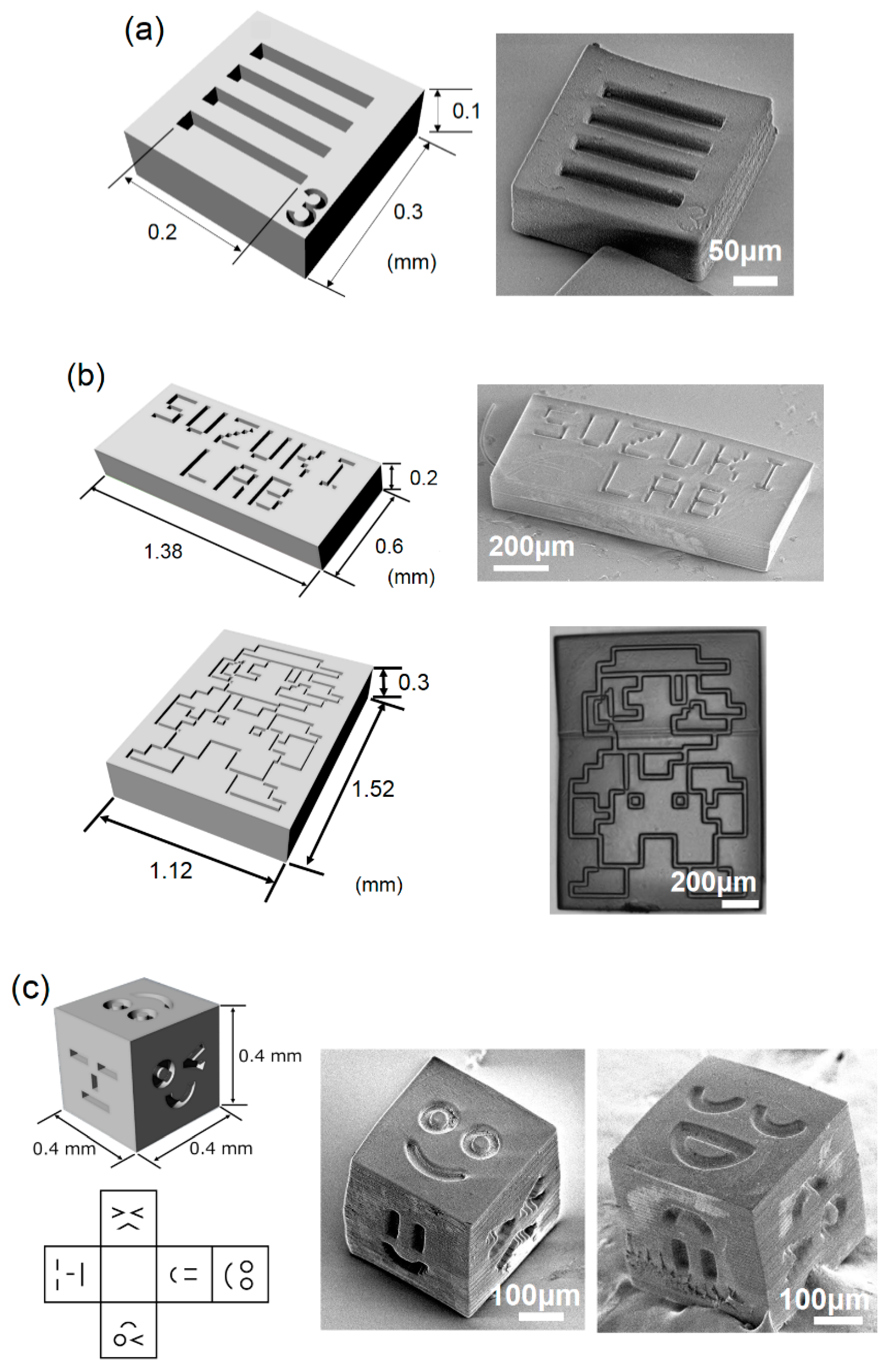 (a)

0.1

0.2

0.3

(mm)

3

50μm

(b)

SUZUKI LAB

0.2

1.38

0.6

(mm)

SUZUKI LAB

200μm

0.3

1.52

1.12

(mm)

200μm

(c)

0.4 mm

0.4 mm

0.4 mm

100μm

100μm