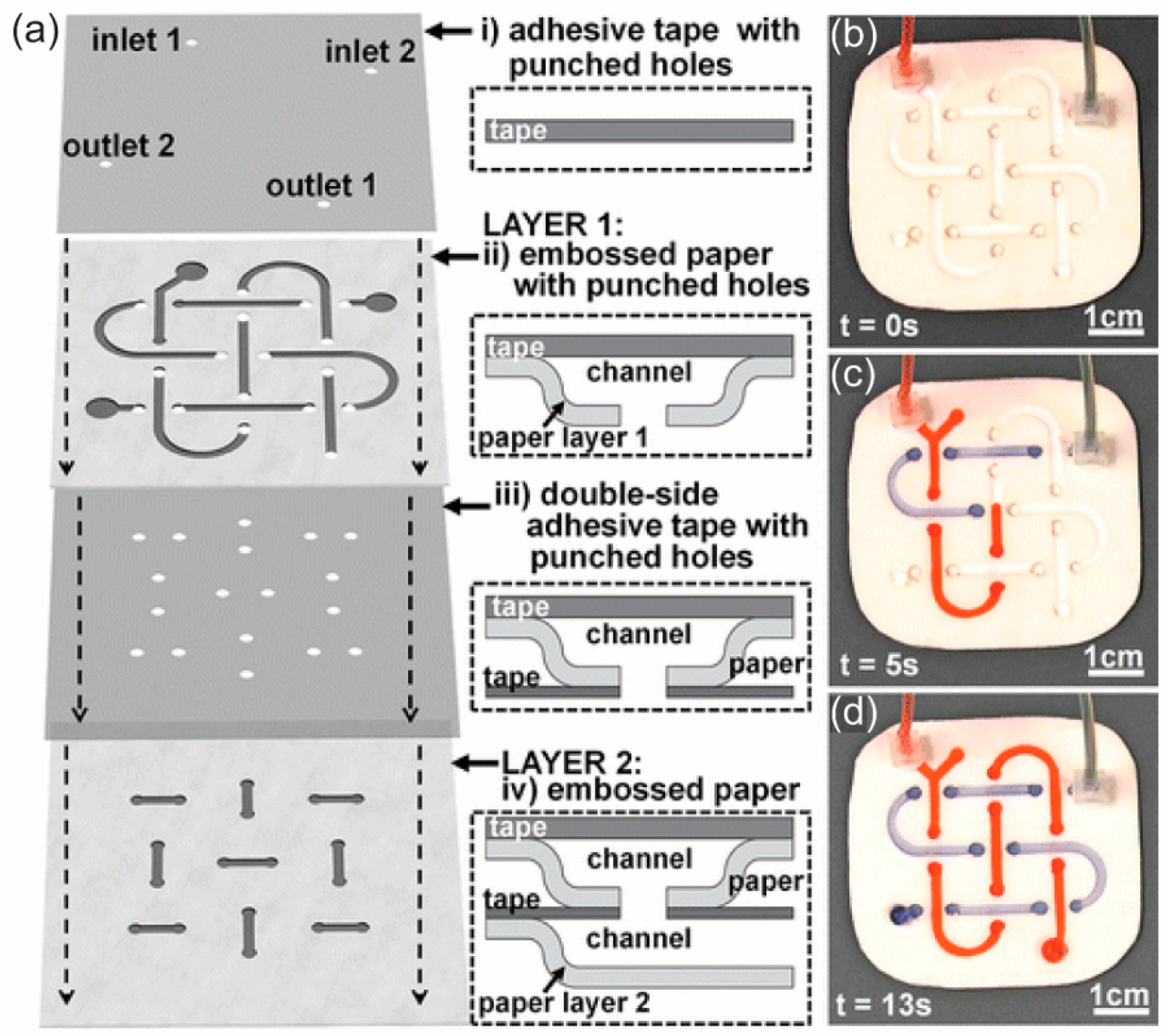 (a)

inlet 1
inlet 2
outlet 2
outlet 1

i) adhesive tape with punched holes

tape

LAYER 1:
ii) embossed paper with punched holes

tape
channel
paper layer 1

iii) double-side adhesive tape with punched holes

tape
channel
tape
paper

LAYER 2:
iv) embossed paper

tape
channel
tape
paper
channel
paper layer 2

(b)
t = 0s
1cm

(c)
t = 5s
1cm

(d)
t = 13s
1cm