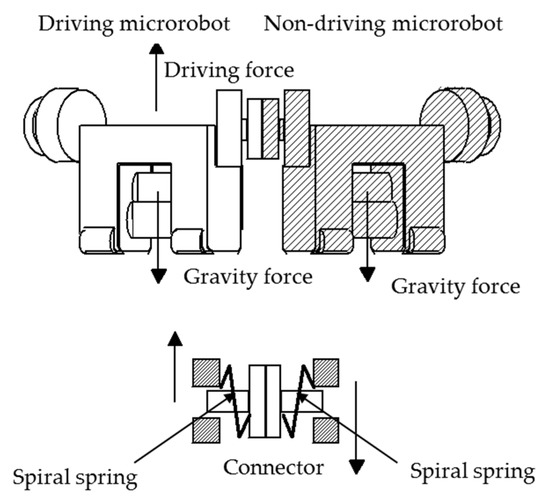 Driving microrobot

Non-driving microrobot

Driving force

Gravity force

Gravity force

Spiral spring

Connector

Spiral spring