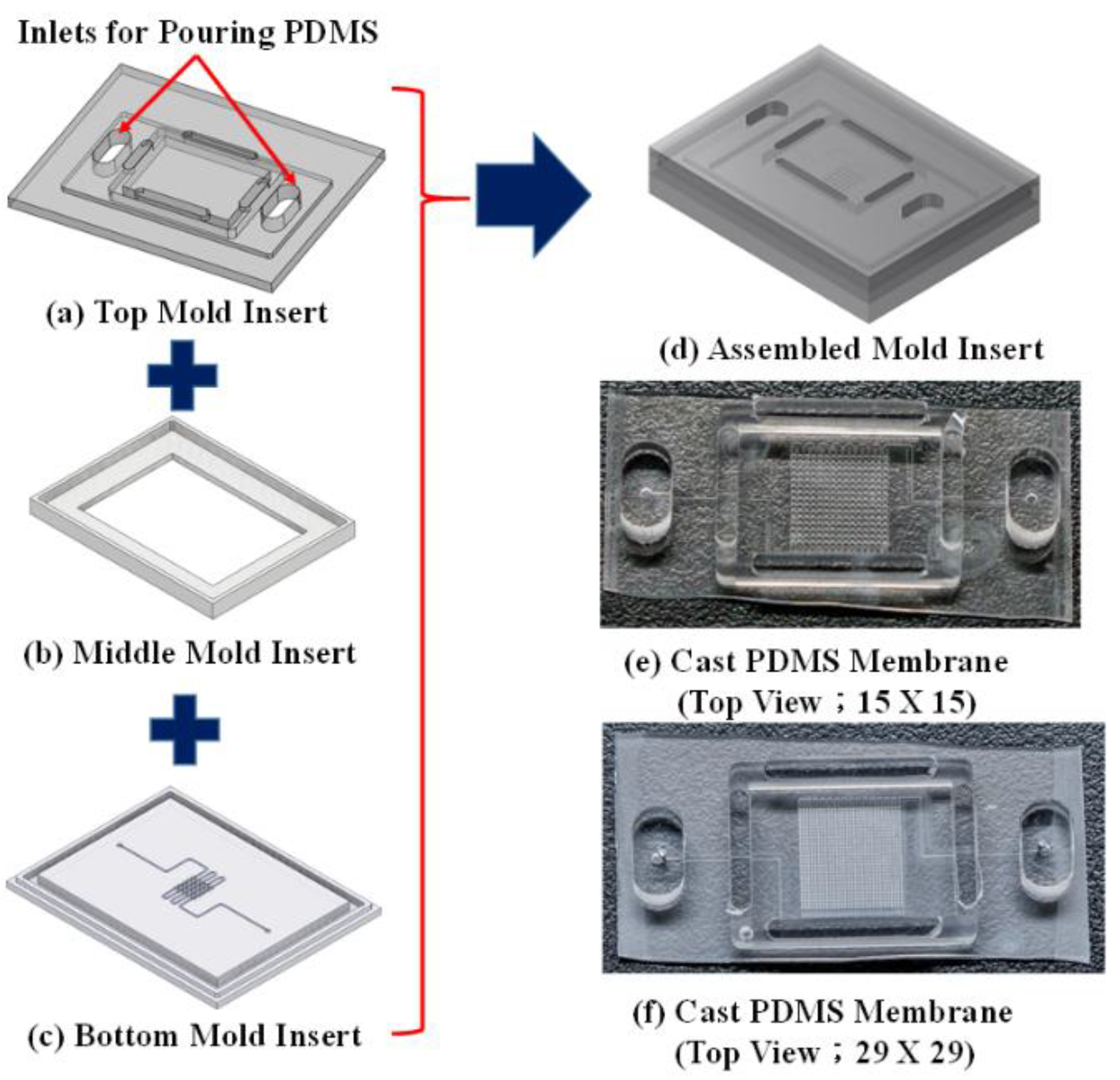 Inlets for Pouring PDMS

(a) Top Mold Insert

(b) Middle Mold Insert

(c) Bottom Mold Insert

(d) Assembled Mold Insert

(e) Cast PDMS Membrane (Top View；15 X 15)

(f) Cast PDMS Membrane (Top View；29 X 29)