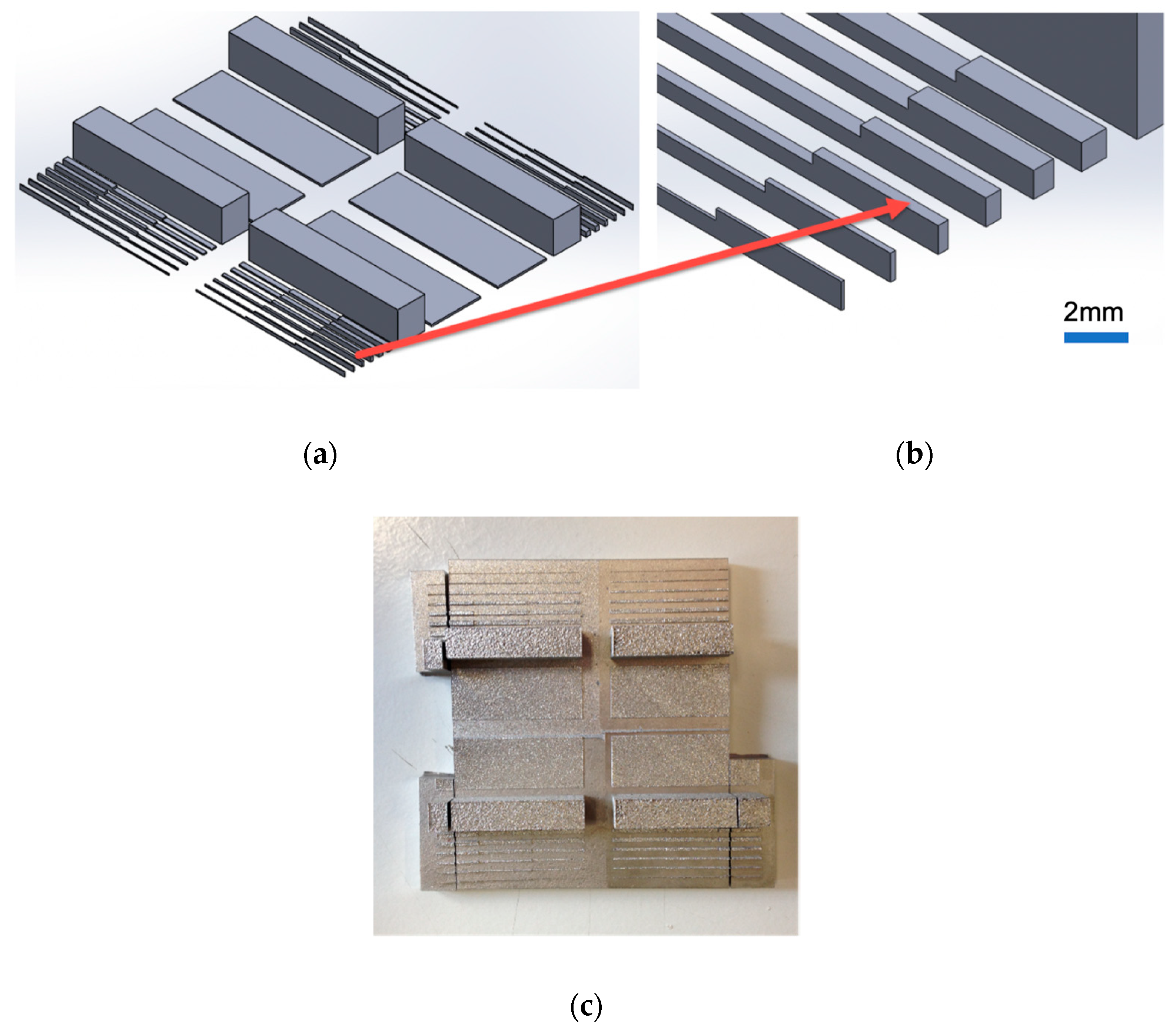 2mm

(a)

(b)

(c)