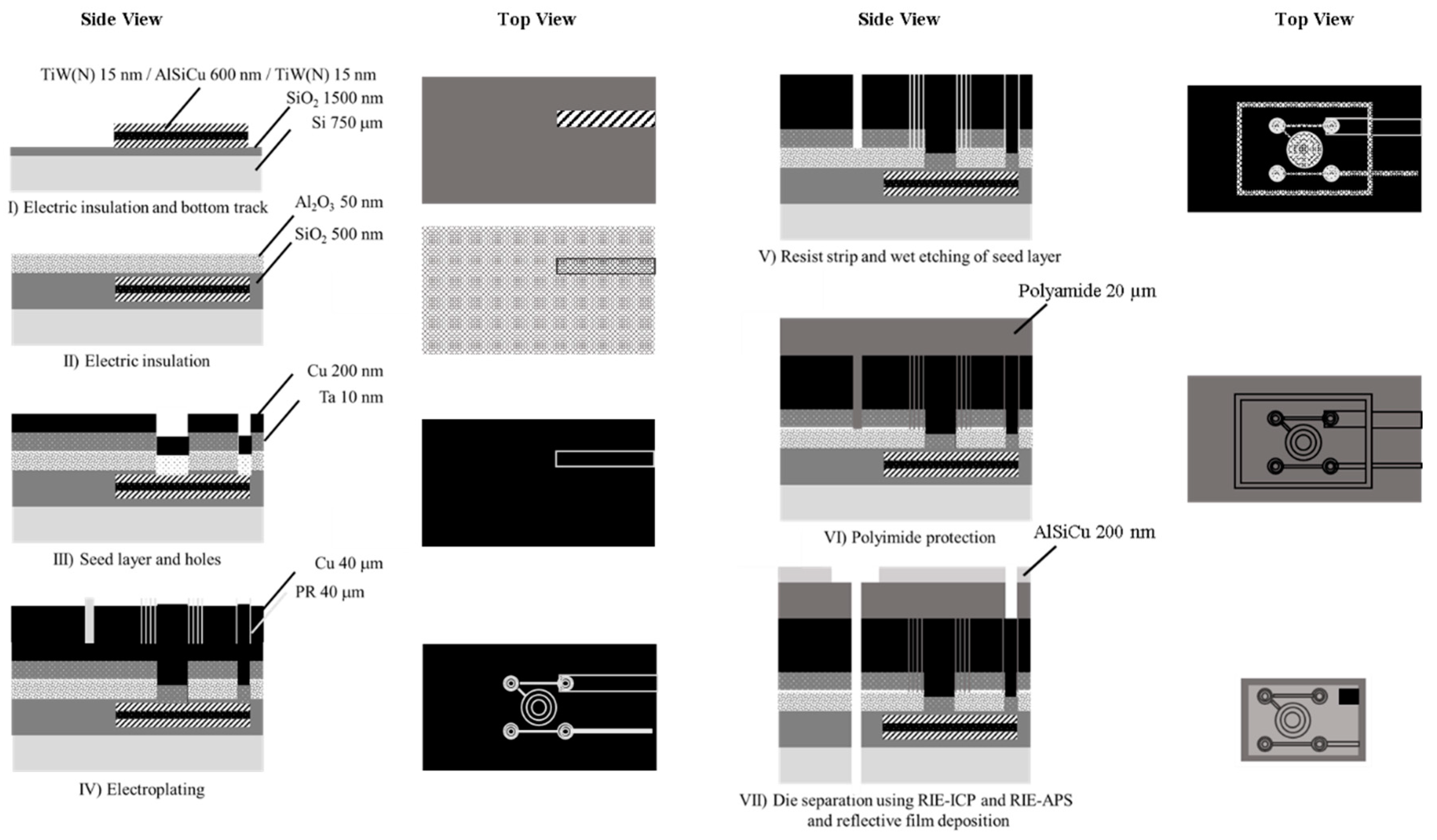 Side View

Top View

TiW(N) 15 nm / AlSiCu 600 nm / TiW(N) 15 nm

$SiO_2$ 1500 nm

Si 750 µm

I) Electric insulation and bottom track

$Al_2O_3$ 50 nm

$SiO_2$ 500 nm

II) Electric insulation

Cu 200 nm

Ta 10 nm

III) Seed layer and holes

Cu 40 µm

PR 40 µm

IV) Electroplating

Side View

Top View

V) Resist strip and wet etching of seed layer

Polyamide 20 µm

VI) Polyimide protection

AlSiCu 200 nm

VII) Die separation using RIE-ICP and RIE-APS and reflective film deposition