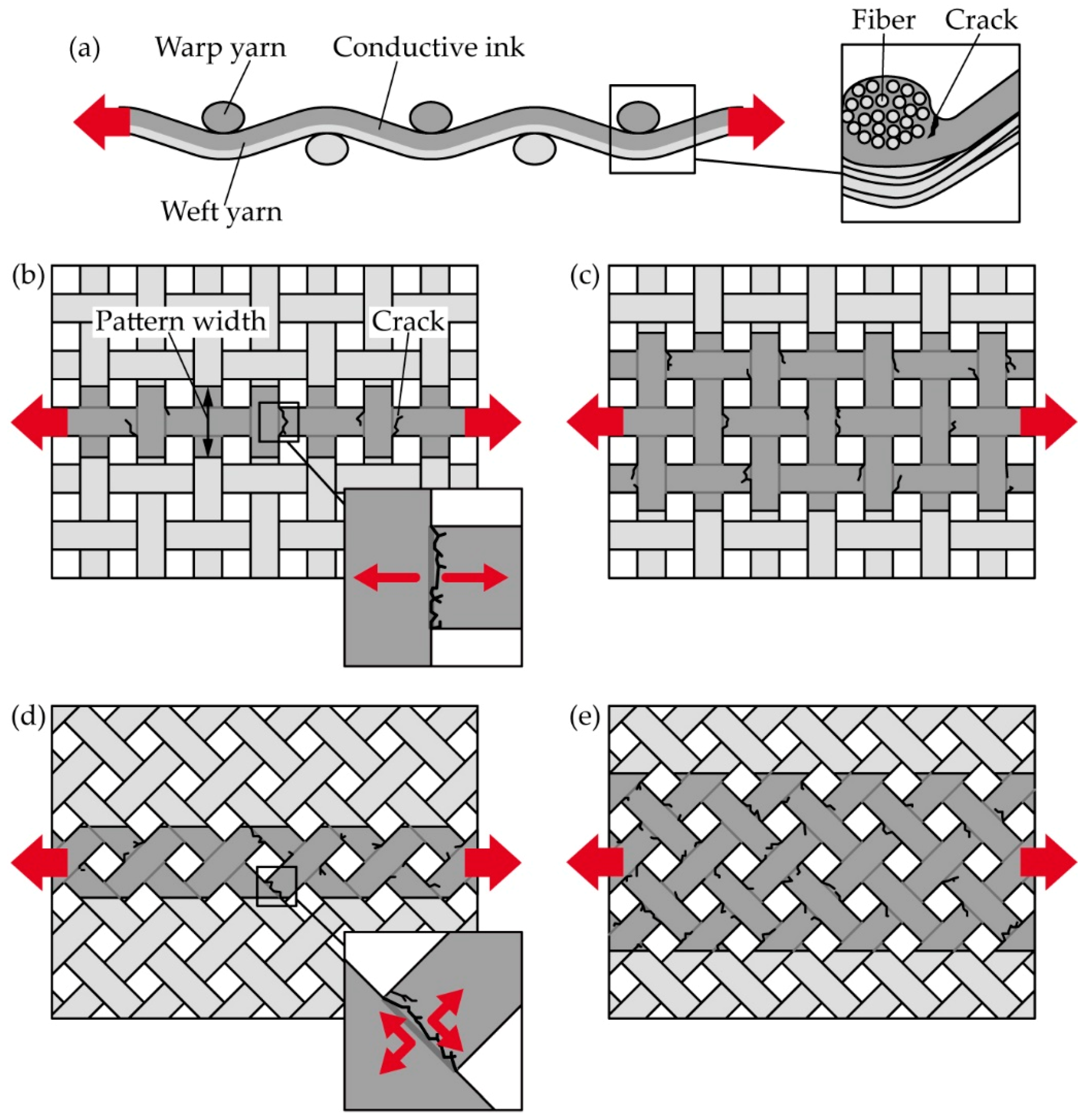 (a) Warp yarn Conductive ink Fiber Crack

Weft yarn

(b) Pattern width Crack

(c)

(d)

(e)