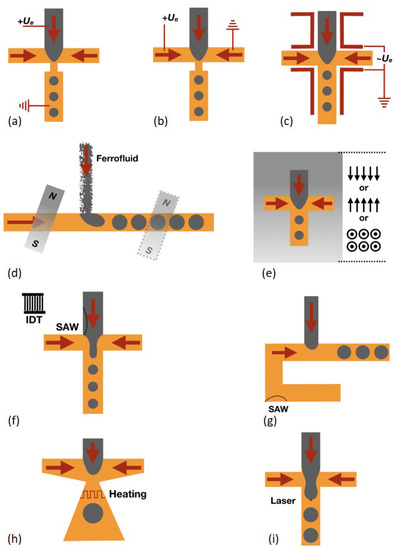 $+U_e$
(a)

$+U_e$
(b)

$\sim U_e$
(c)

Ferrofluid
N
S
N
S
(d)

or
or
(e)

IDT
SAW
(f)

SAW
(g)

Heating
(h)

Laser
(i)